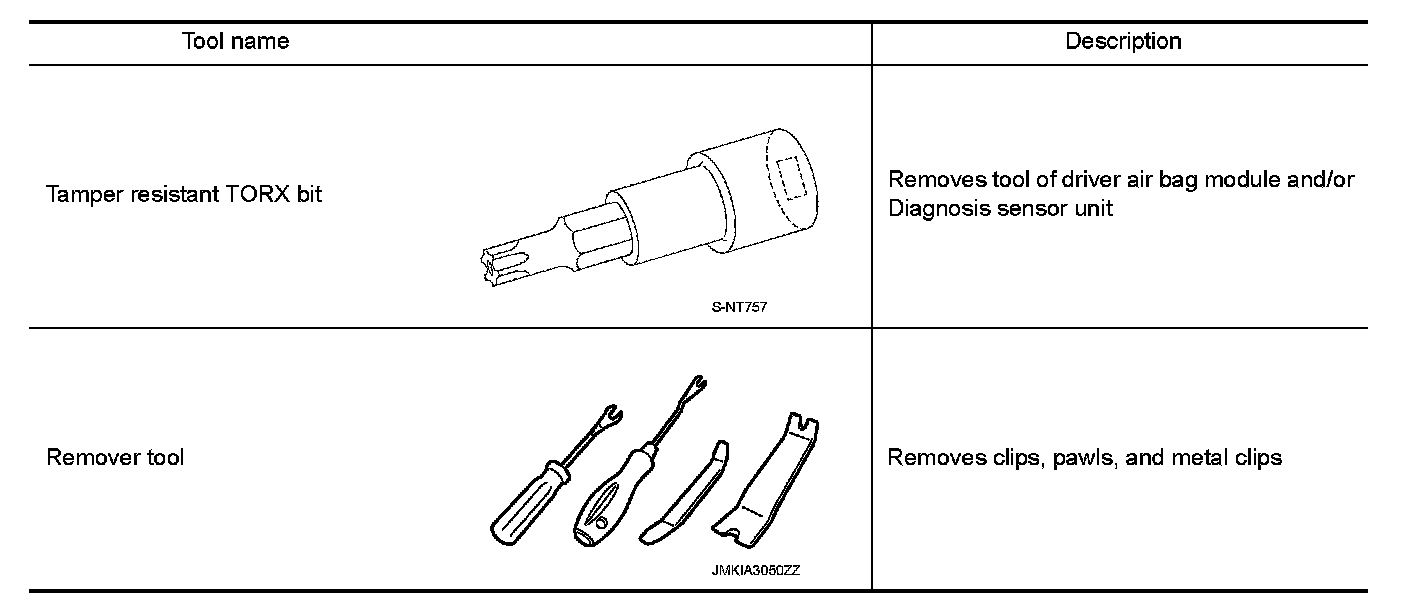 | Tool name | Description |
|---|---|
| Tamper resistant TORX bit S-NT757 | Removes tool of driver air bag module and/or Diagnosis sensor unit |
| Remover tool JMKIA3050ZZ | Removes clips, pawls, and metal clips |