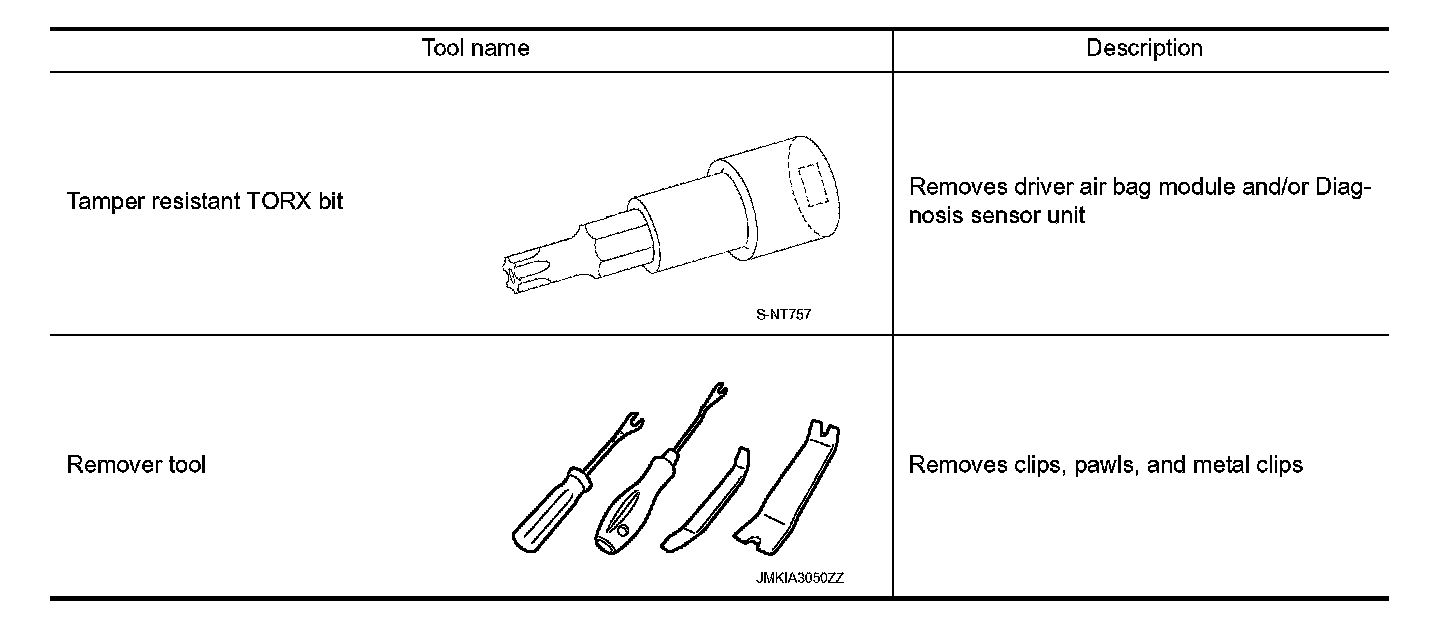 | Tool name | Description |
|---|---|
| Tamper resistant TORX bit S-NT757 | Removes driver air bag module and/or Diagnosis sensor unit |
| Remover tool JMKIA3050ZZ | Removes clips, pawls, and metal clips |