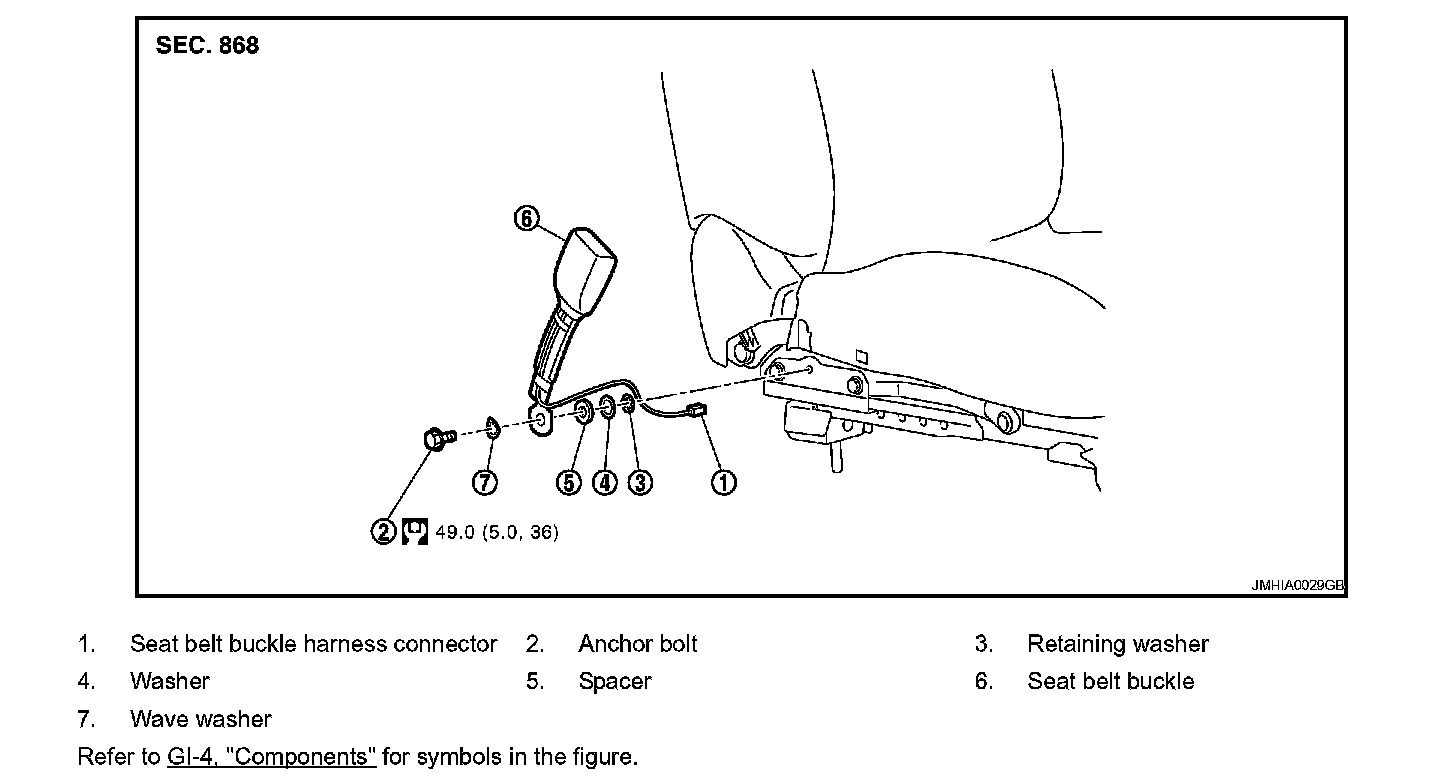 SEC. 868

6

7 5 4 3 1

2 49.0 (5.0, 36)

JMHIA0029GB

1. Seat belt buckle harness connector 2. Anchor bolt 3. Retaining washer
4. Washer 5. Spacer 6. Seat belt buckle
7. Wave washer

Refer to GI-4, "Components" for symbols in the figure.