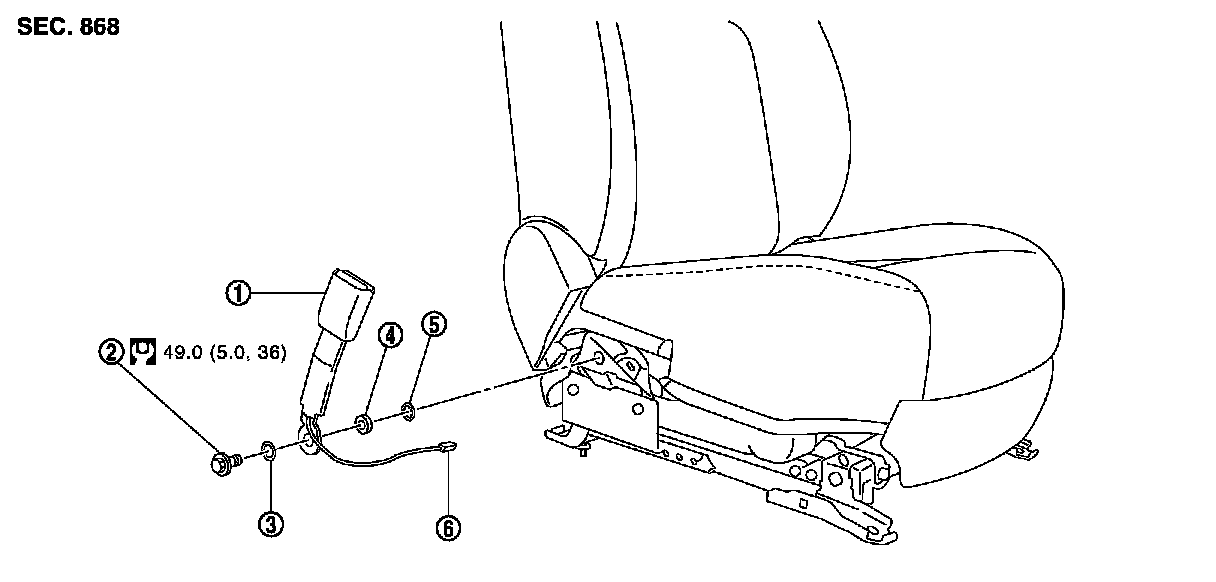 SEC. 868

①

② 49.0 (5.0, 36)

④

⑤

③

⑥