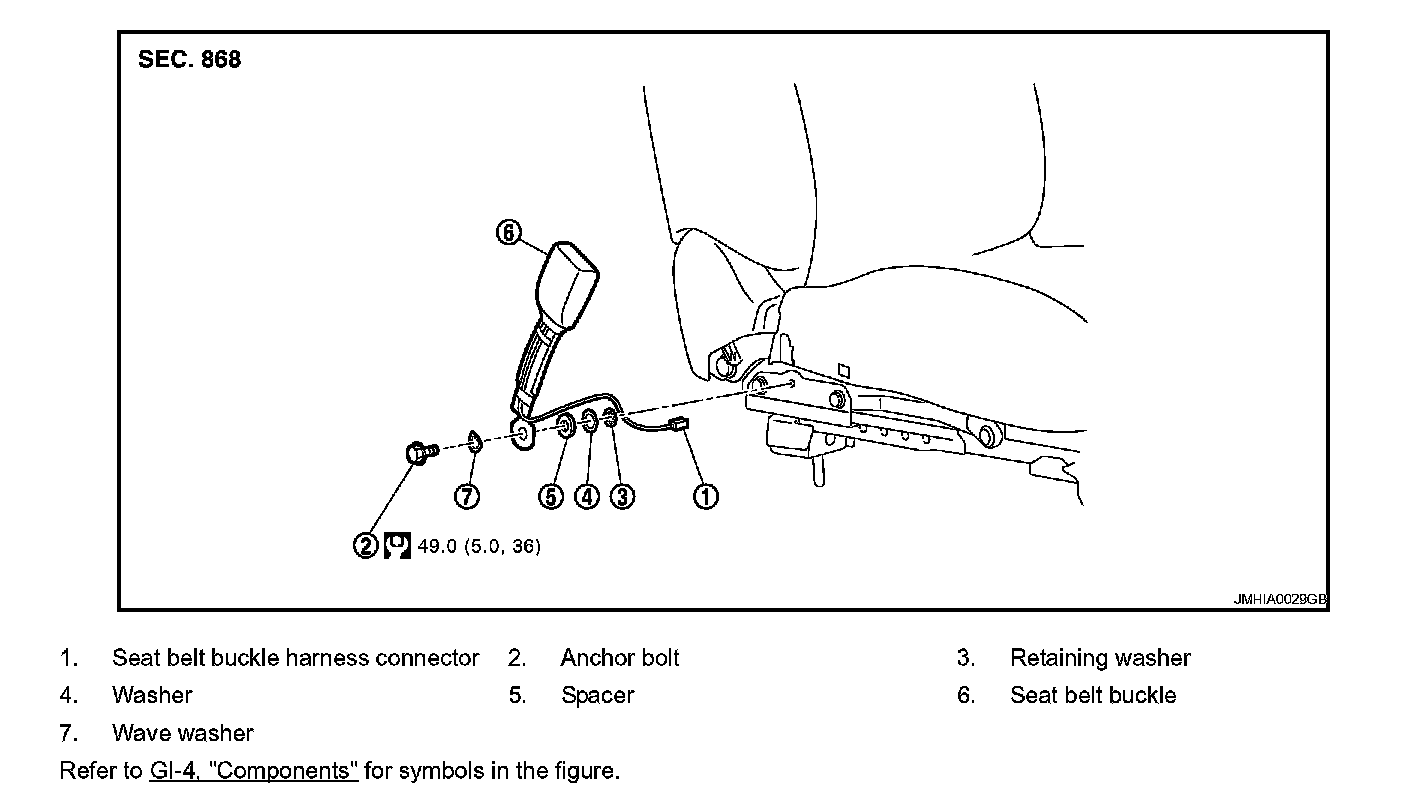 SEC. 868

6

7 5 4 3 1

2 49.0 (5.0, 36)

JMHIA0029GB

1. Seat belt buckle harness connector
2. Anchor bolt
3. Retaining washer
4. Washer
5. Spacer
6. Seat belt buckle
7. Wave washer

Refer to GI-4, "Components" for symbols in the figure.