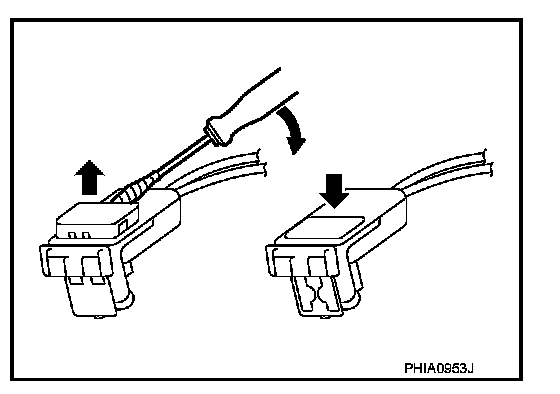 PHIA0953J