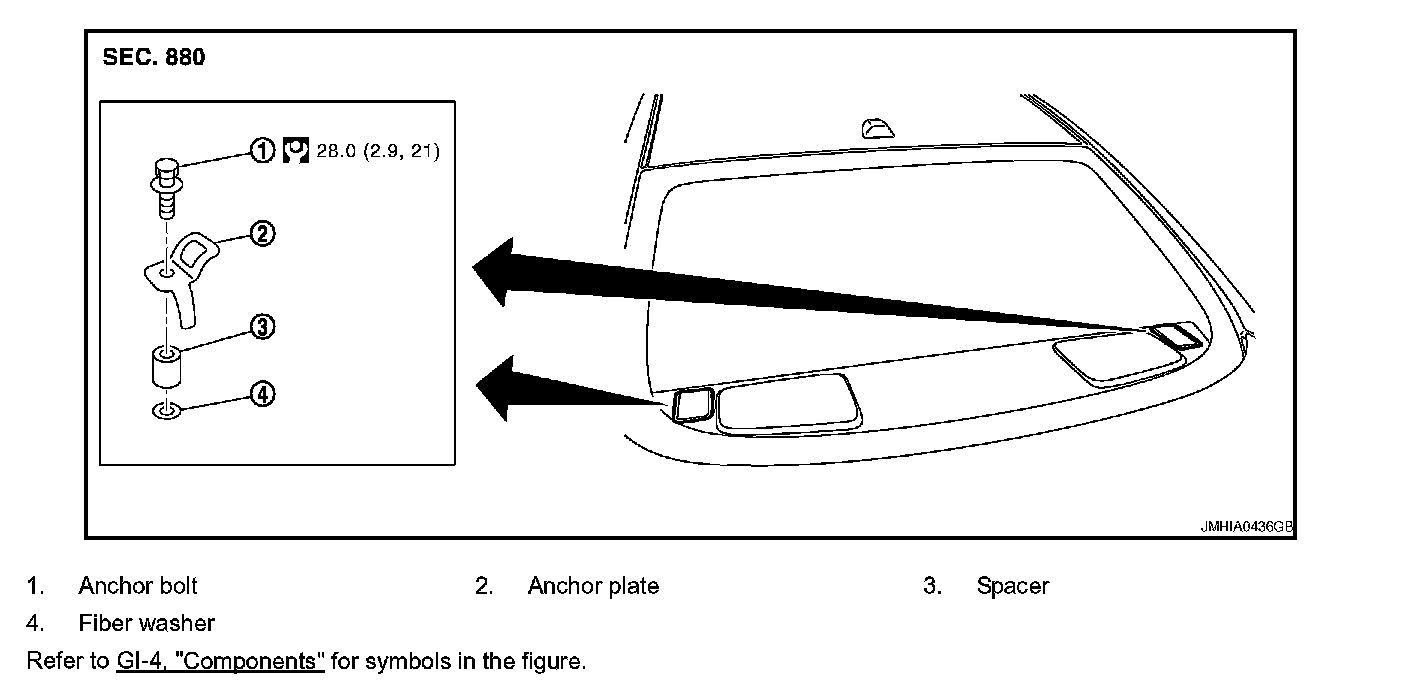 SEC. 880

1 28.0 (2.9, 21)

2

3

4

JMHIA0436GB

1. Anchor bolt
2. Anchor plate
3. Spacer
4. Fiber washer

Refer to GI-4, "Components" for symbols in the figure.