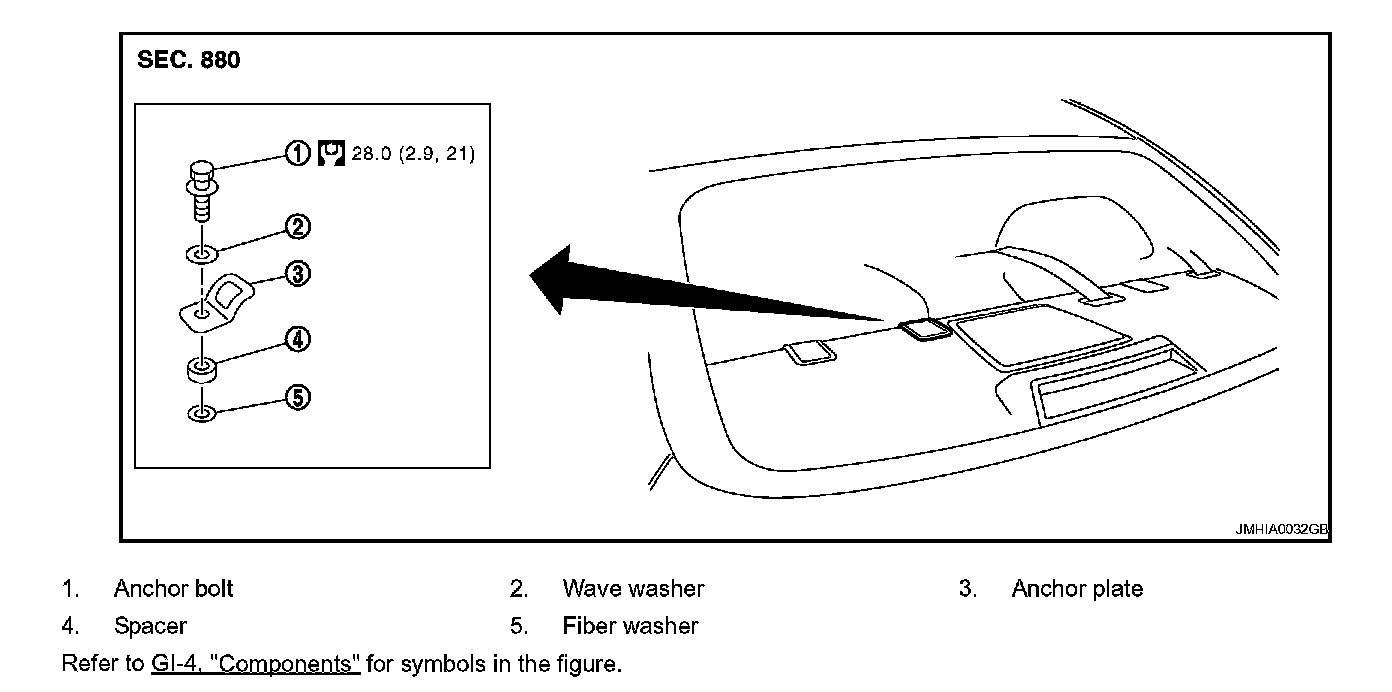 SEC. 880

① 28.0 (2.9, 21)
②
③
④
⑤

JMHIA0032GB

1. Anchor bolt
2. Wave washer
3. Anchor plate
4. Spacer
5. Fiber washer

Refer to GI-4, "Components" for symbols in the figure.