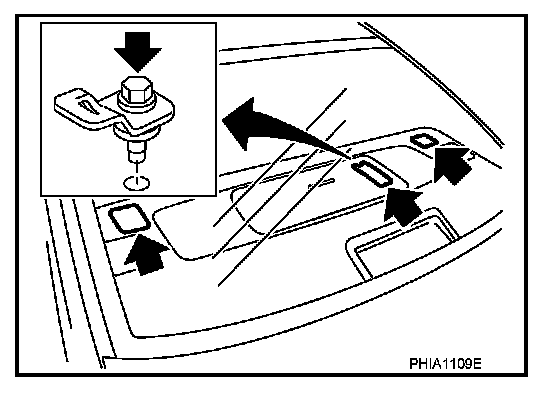 PHIA1109E