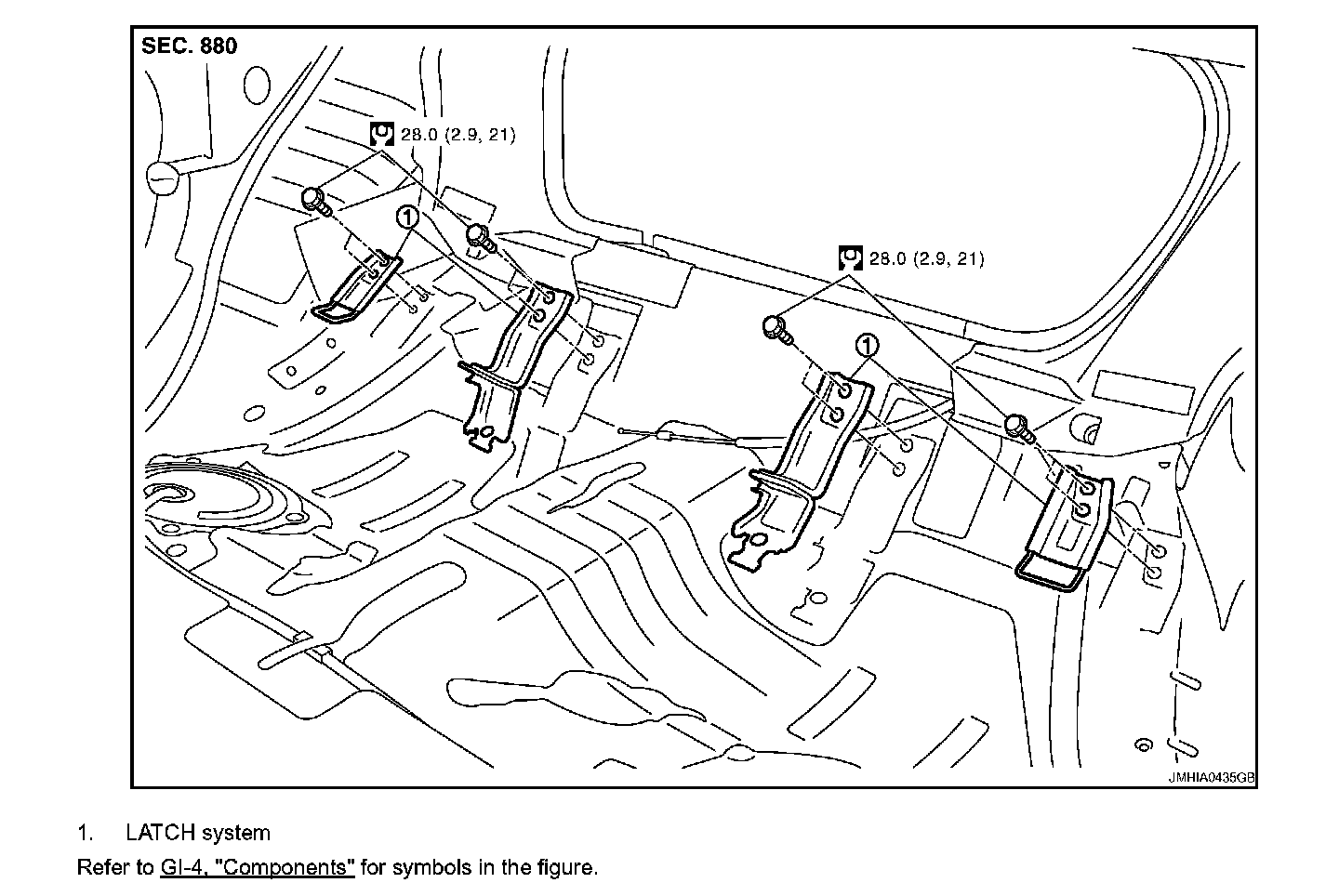 SEC. 880

28.0 (2.9, 21)

1

28.0 (2.9, 21)

1

JMHIA0435GB

1. LATCH system

Refer to GI-4, "Components" for symbols in the figure.