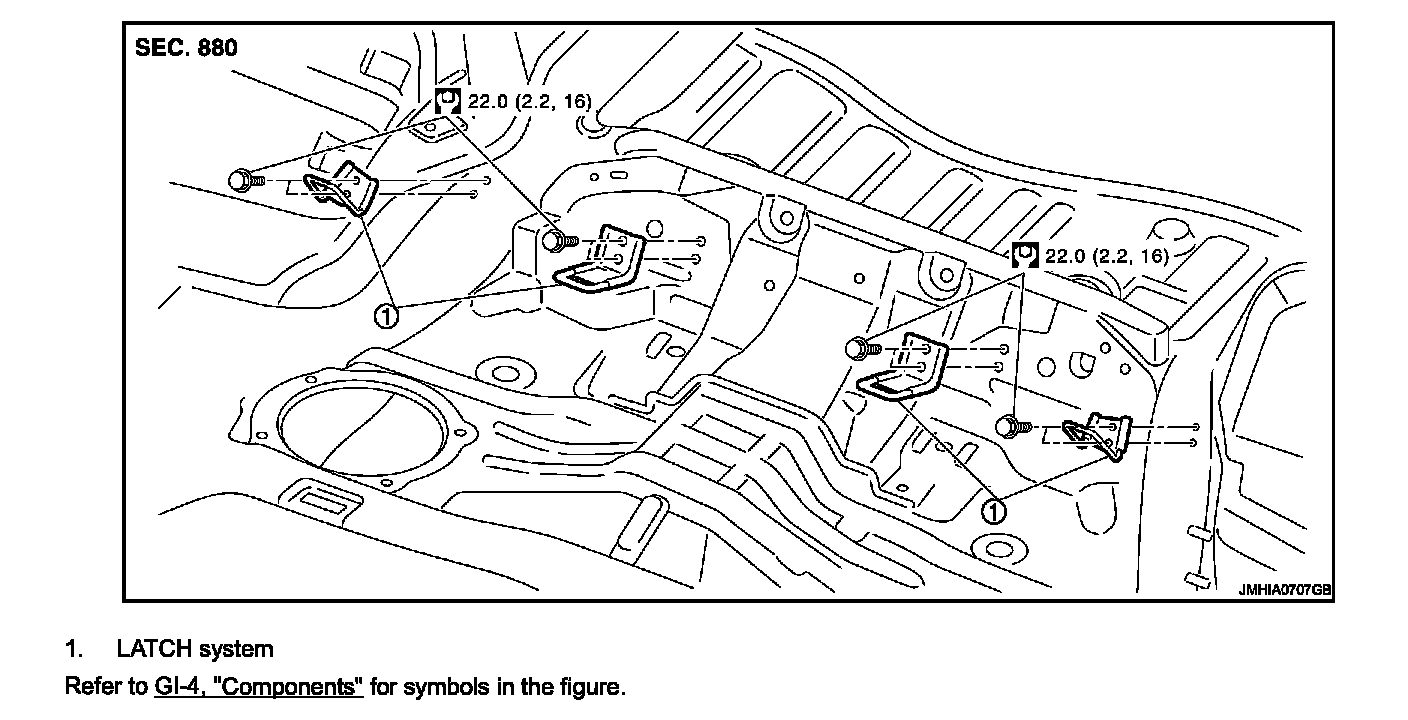 SEC. 880

22.0 (2.2, 16)

22.0 (2.2, 16)

1

1

JMHIA0707GB

1. LATCH system

Refer to GI-4, "Components" for symbols in the figure.