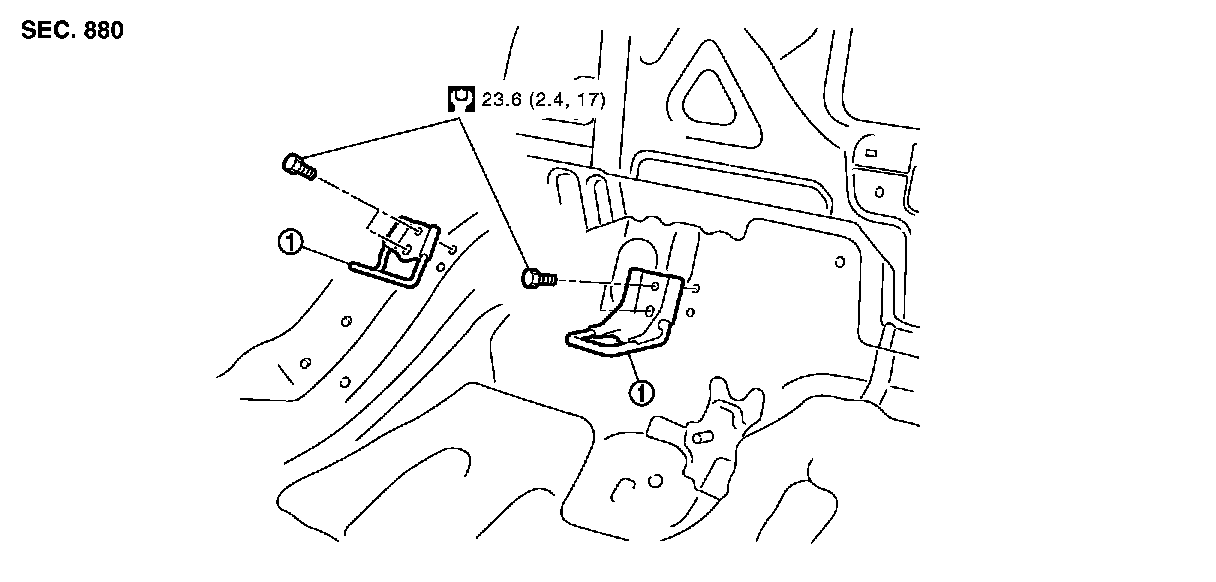 SEC. 880

23.6 (2.4, 17)

①

①