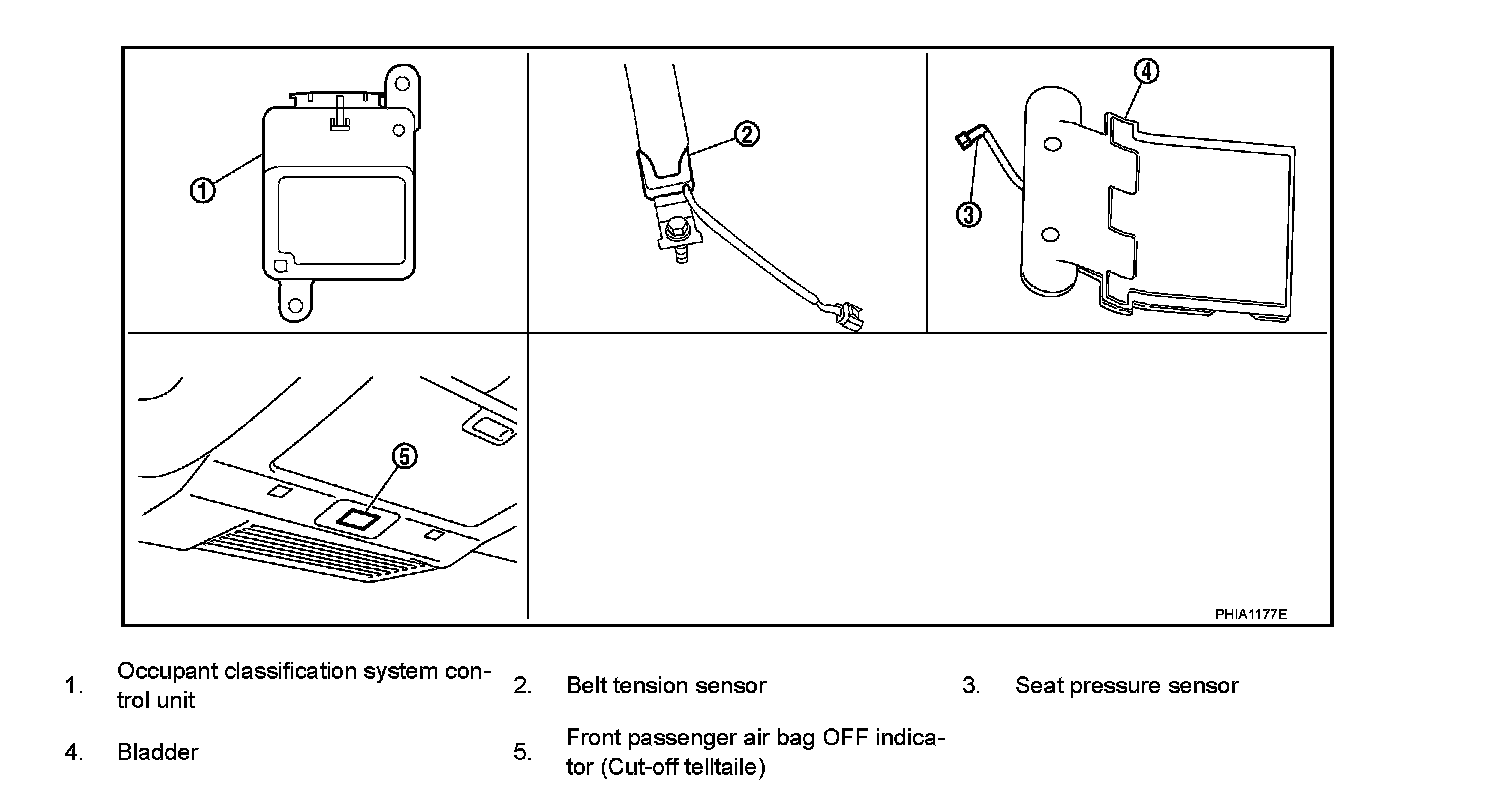 1

2

4

3

5

PHIA1177E

1. Occupant classification system control unit
2. Belt tension sensor
3. Seat pressure sensor
4. Bladder
5. Front passenger air bag OFF indicator (Cut-off telltaile)