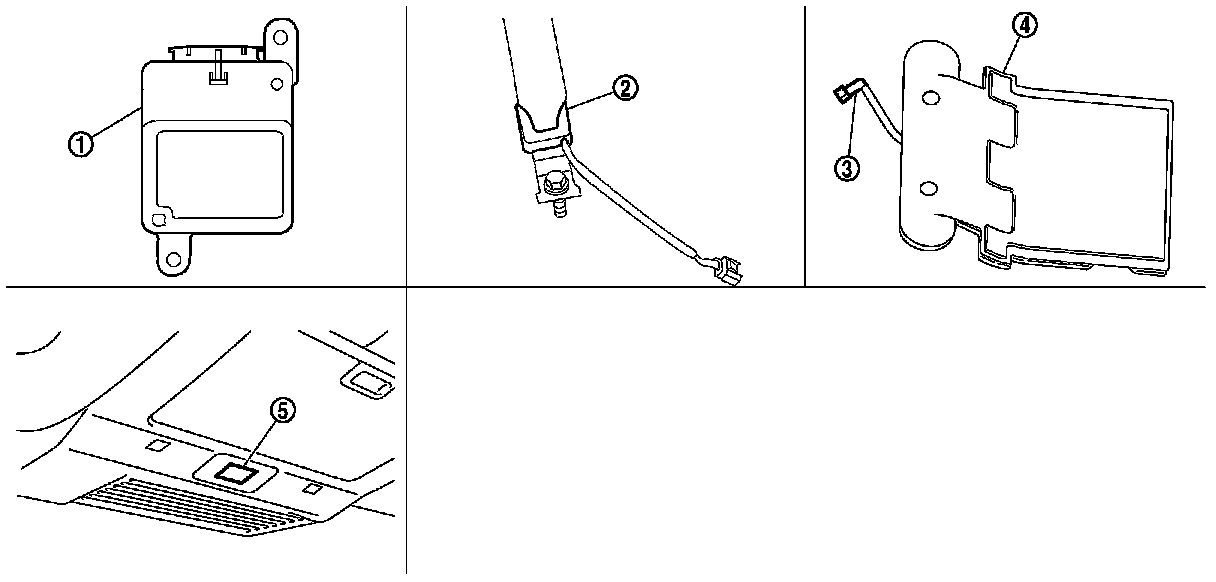 ①

②

③

④

⑤