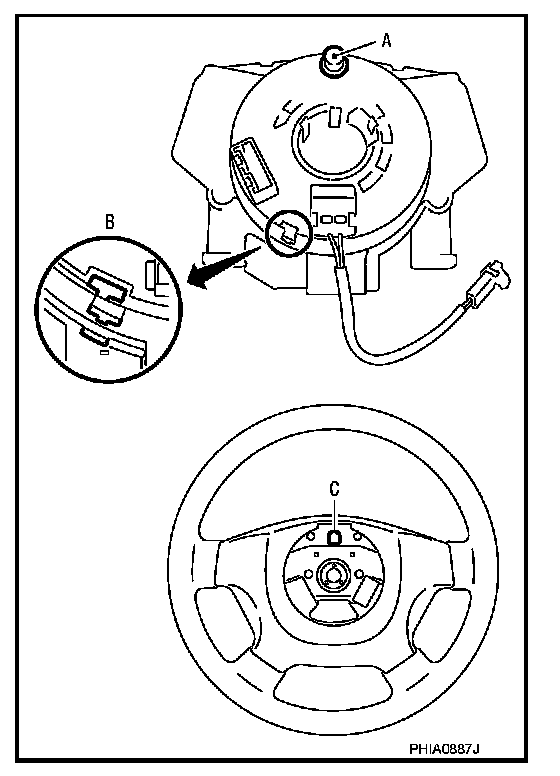 A

B

C

PHIA0887J