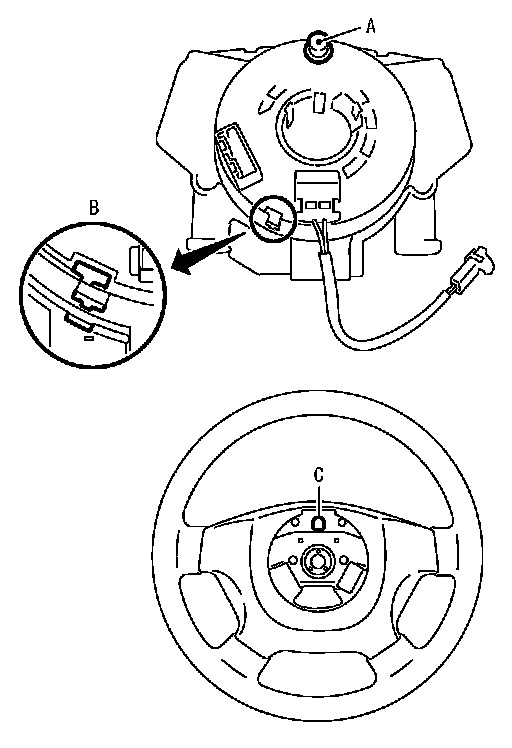 A

B

C