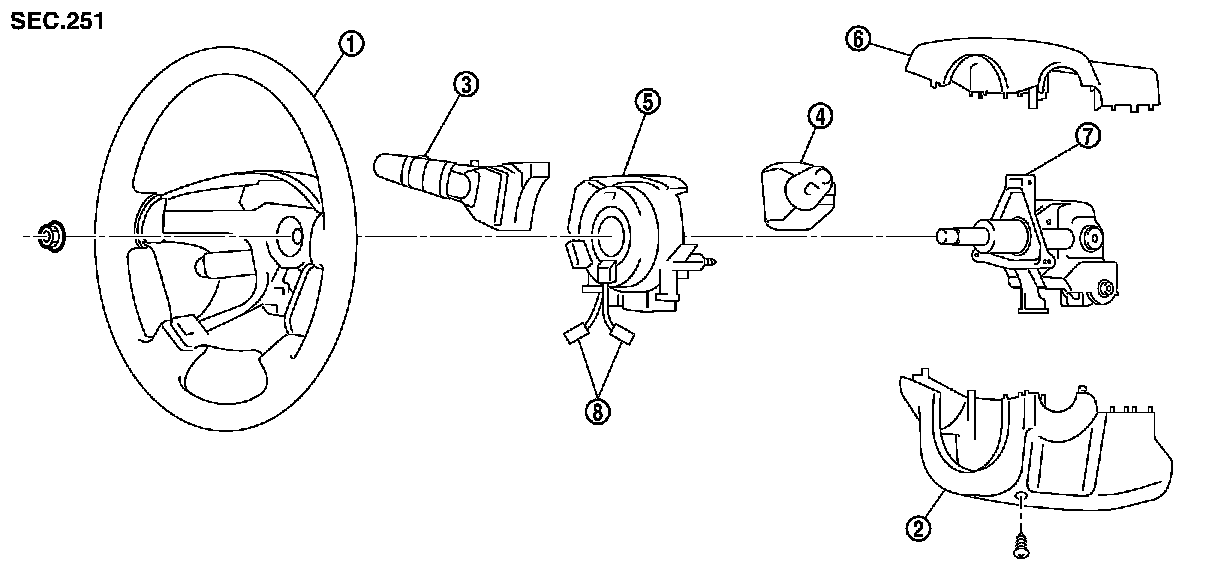 SEC.251

1
3
5
4
6
7
8
2