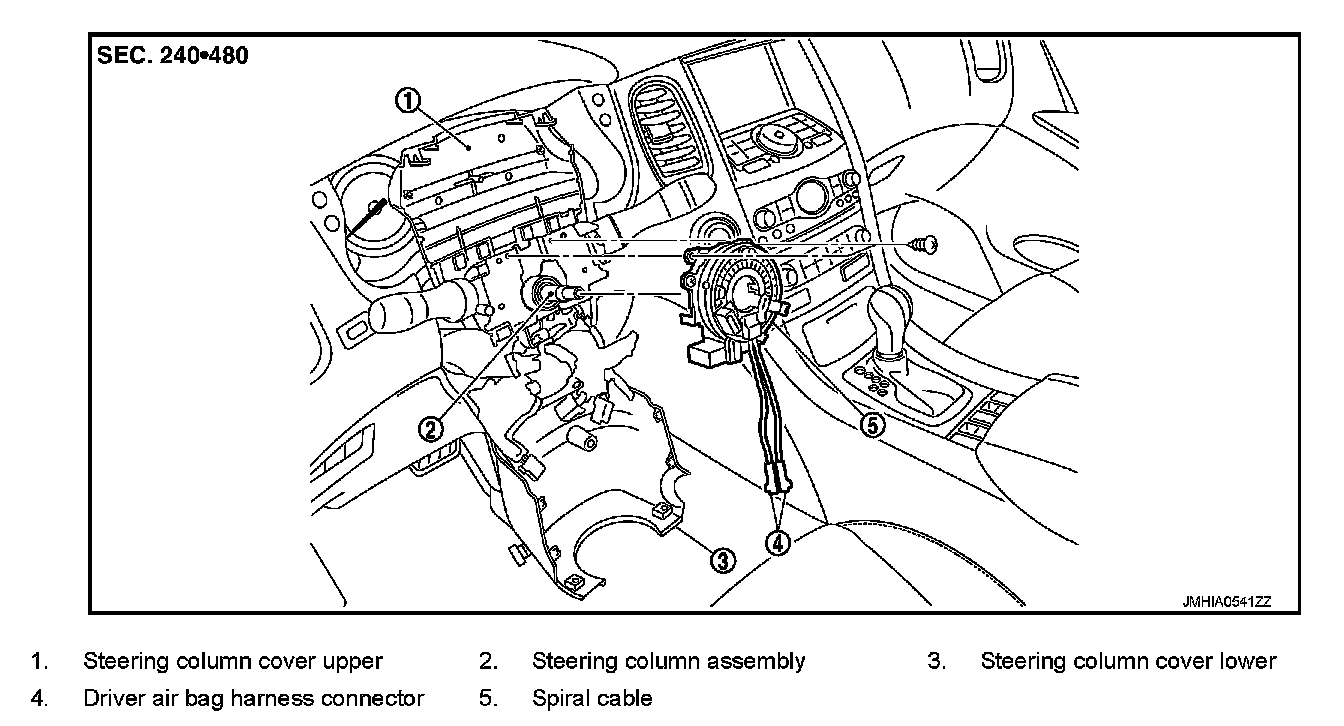 SEC. 240•480

1

2

3

4

5

JMHIA0541ZZ

1. Steering column cover upper 2. Steering column assembly 3. Steering column cover lower
4. Driver air bag harness connector 5. Spiral cable