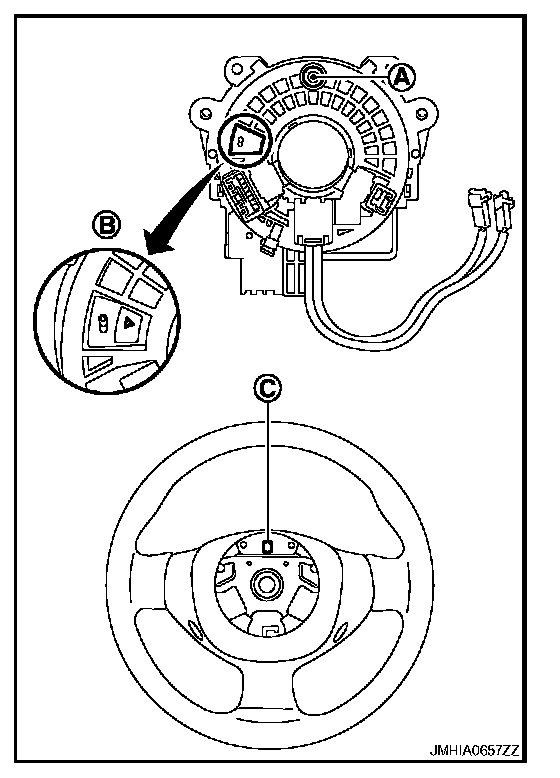 A

B

C

JMHIA0657ZZ