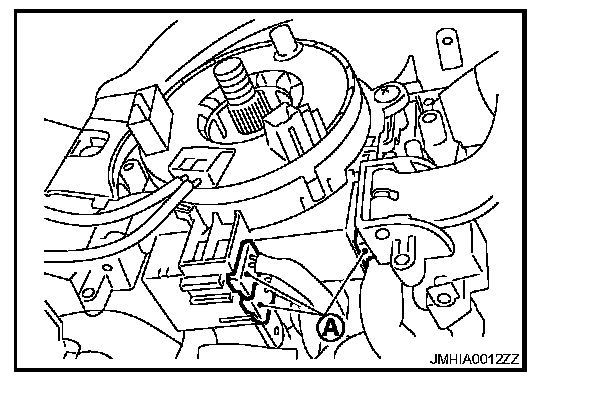 A

JMHIA0012ZZ