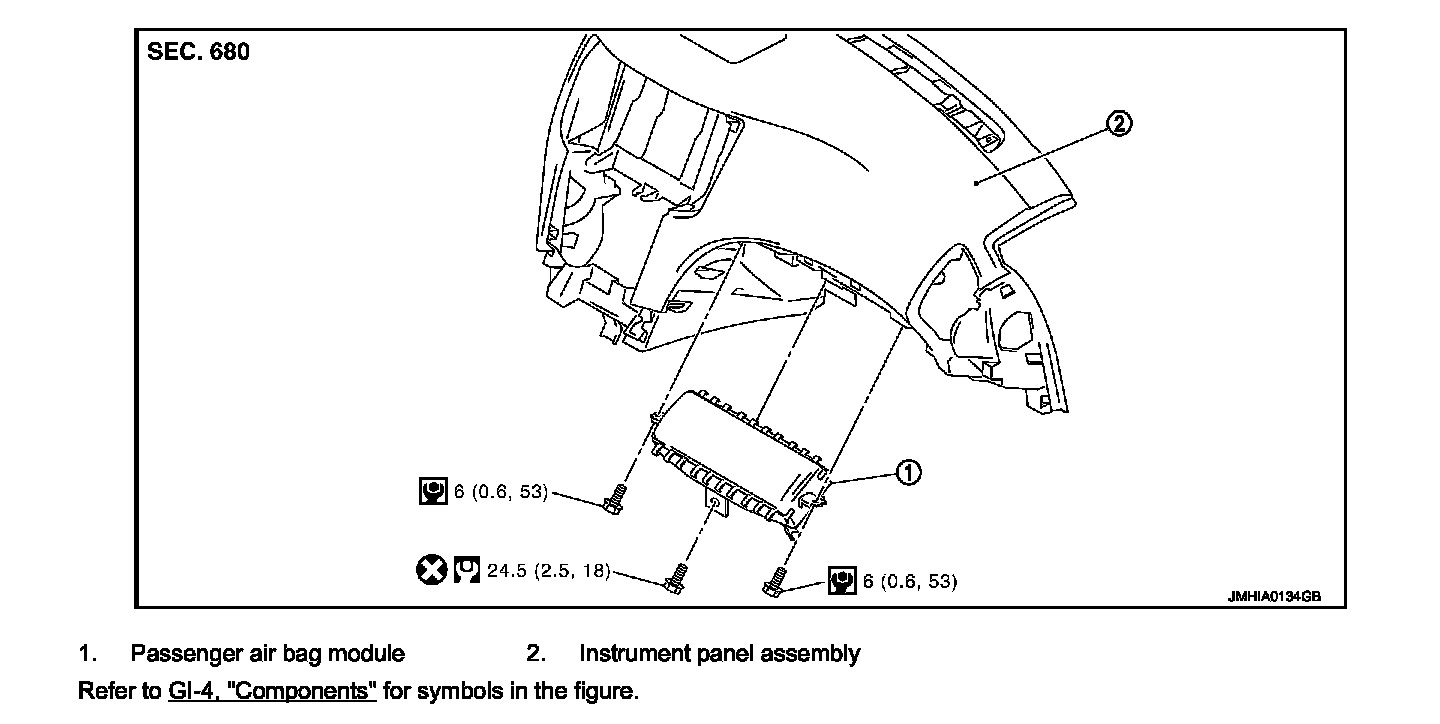 SEC. 680

2

1

6 (0.6, 53)

24.5 (2.5, 18)

6 (0.6, 53)

JMHIA0134GB

1. Passenger air bag module 2. Instrument panel assembly

Refer to GI-4, "Components" for symbols in the figure.