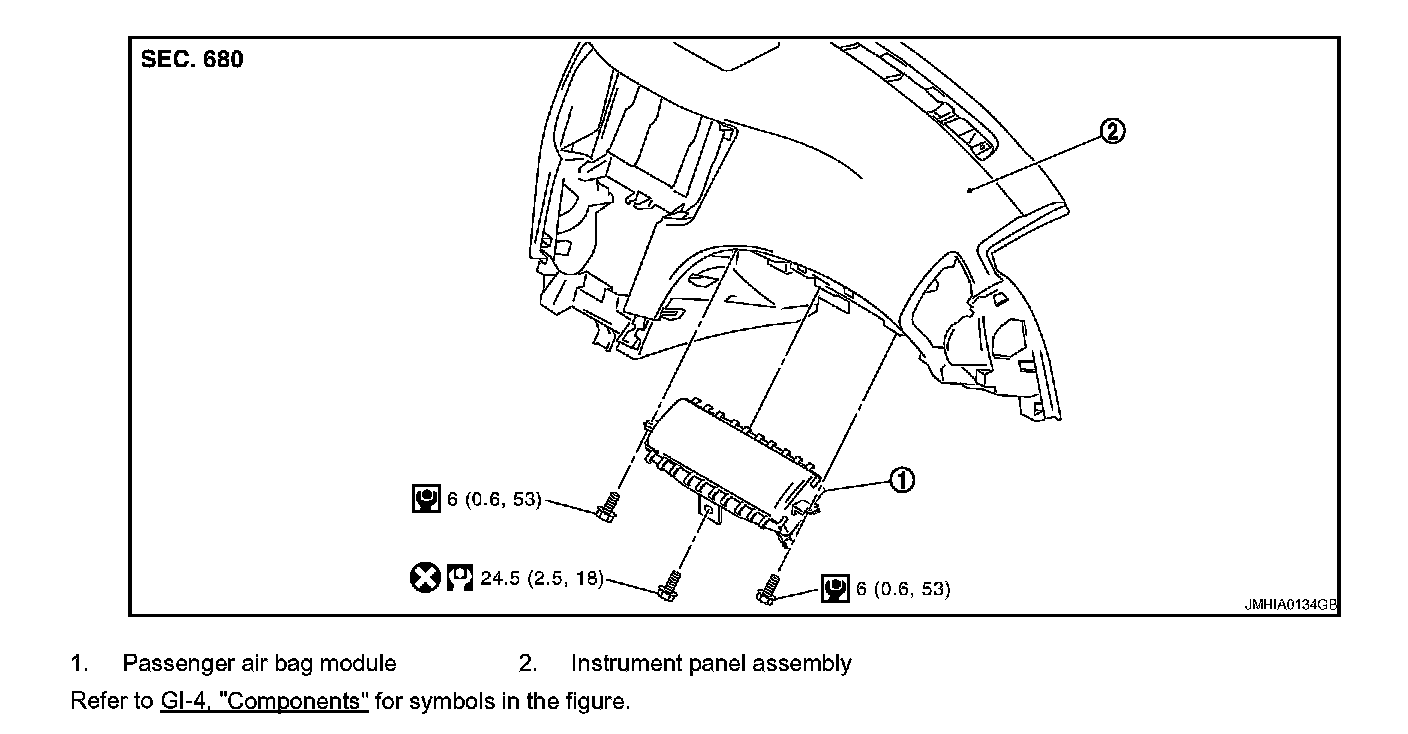 SEC. 680

②

①

6 (0.6, 53)

24.5 (2.5, 18)

6 (0.6, 53)

JMHIA0134GB

1. Passenger air bag module 2. Instrument panel assembly

Refer to GI-4, "Components" for symbols in the figure.