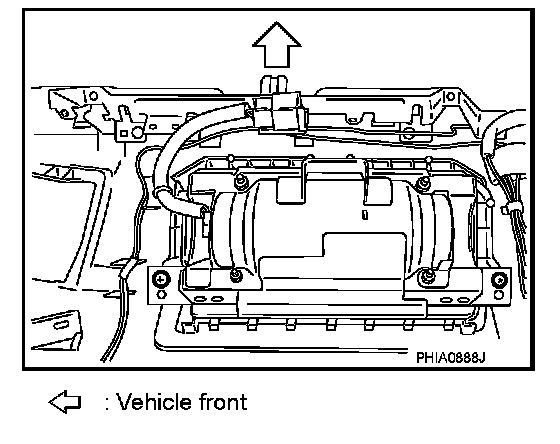 PHIA0888J

: Vehicle front