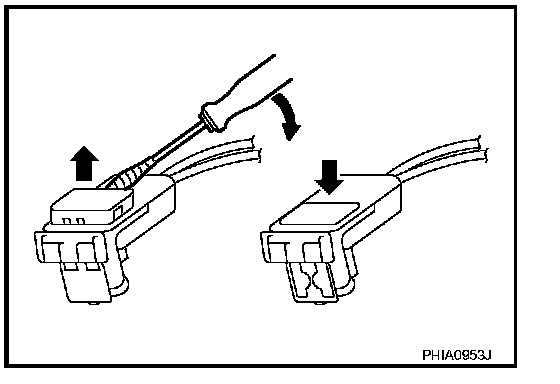 PHIA0953J