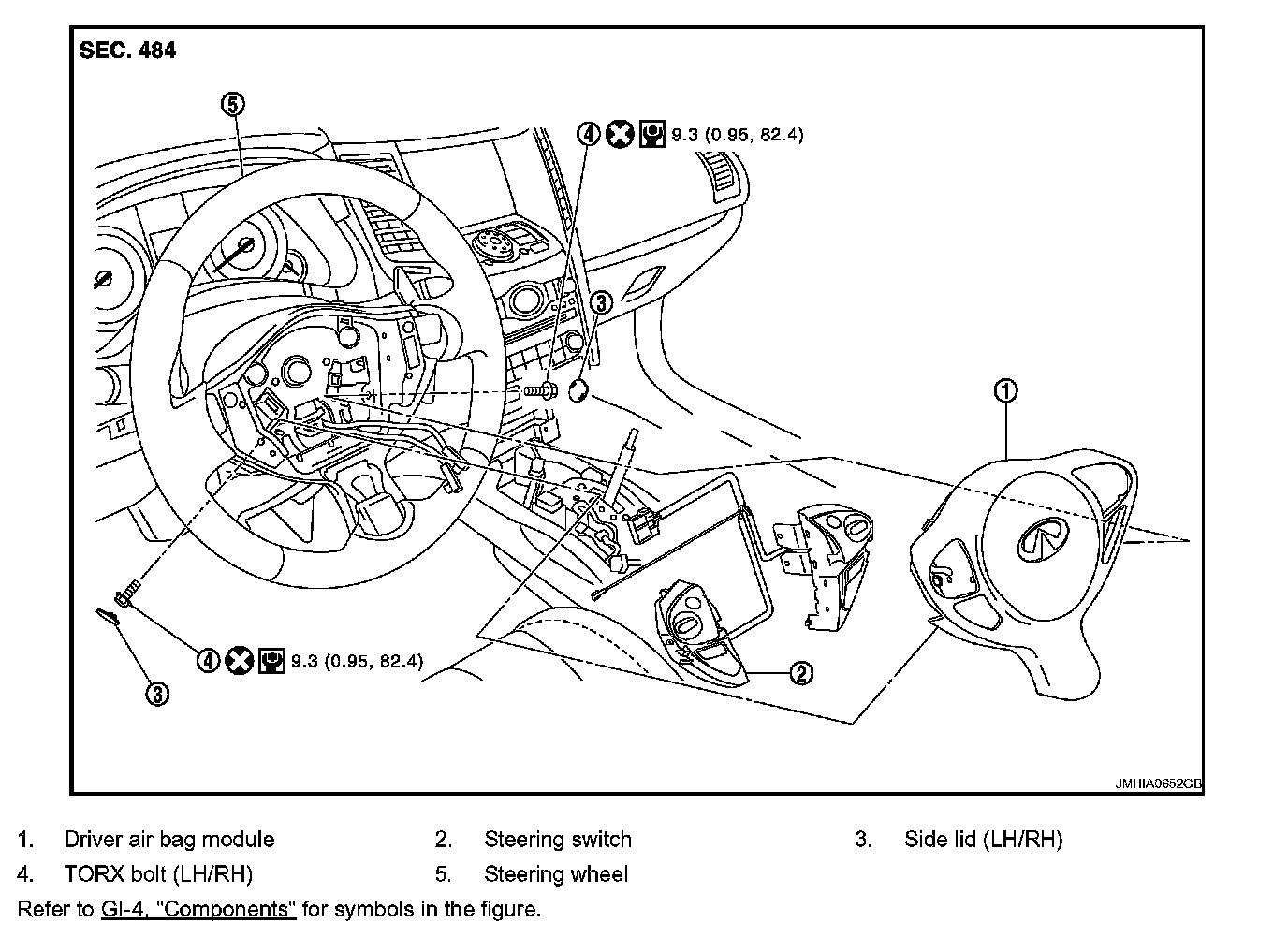 SEC. 484

5

4 9.3 (0.95, 82.4)

3

1

4 9.3 (0.95, 82.4)

3

2

JMHIA0652GB

1. Driver air bag module
2. Steering switch
3. Side lid (LH/RH)
4. TORX bolt (LH/RH)
5. Steering wheel

Refer to GI-4, "Components" for symbols in the figure.