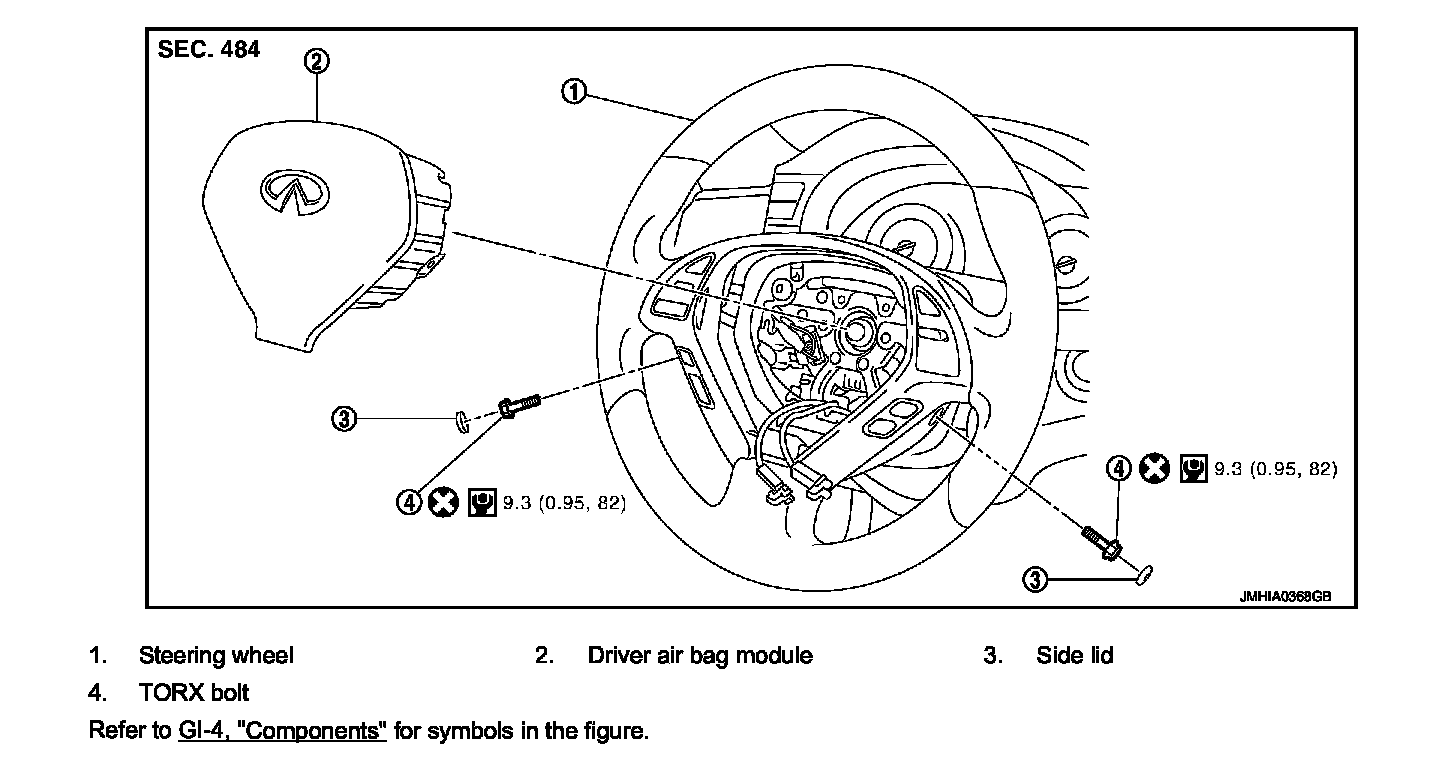 SEC. 484

2

1

3

4 9.3 (0.95, 82)

4 9.3 (0.95, 82)

3

JMHIA0368GB

1. Steering wheel
2. Driver air bag module
3. Side lid
4. TORX bolt

Refer to GI-4, "Components" for symbols in the figure.