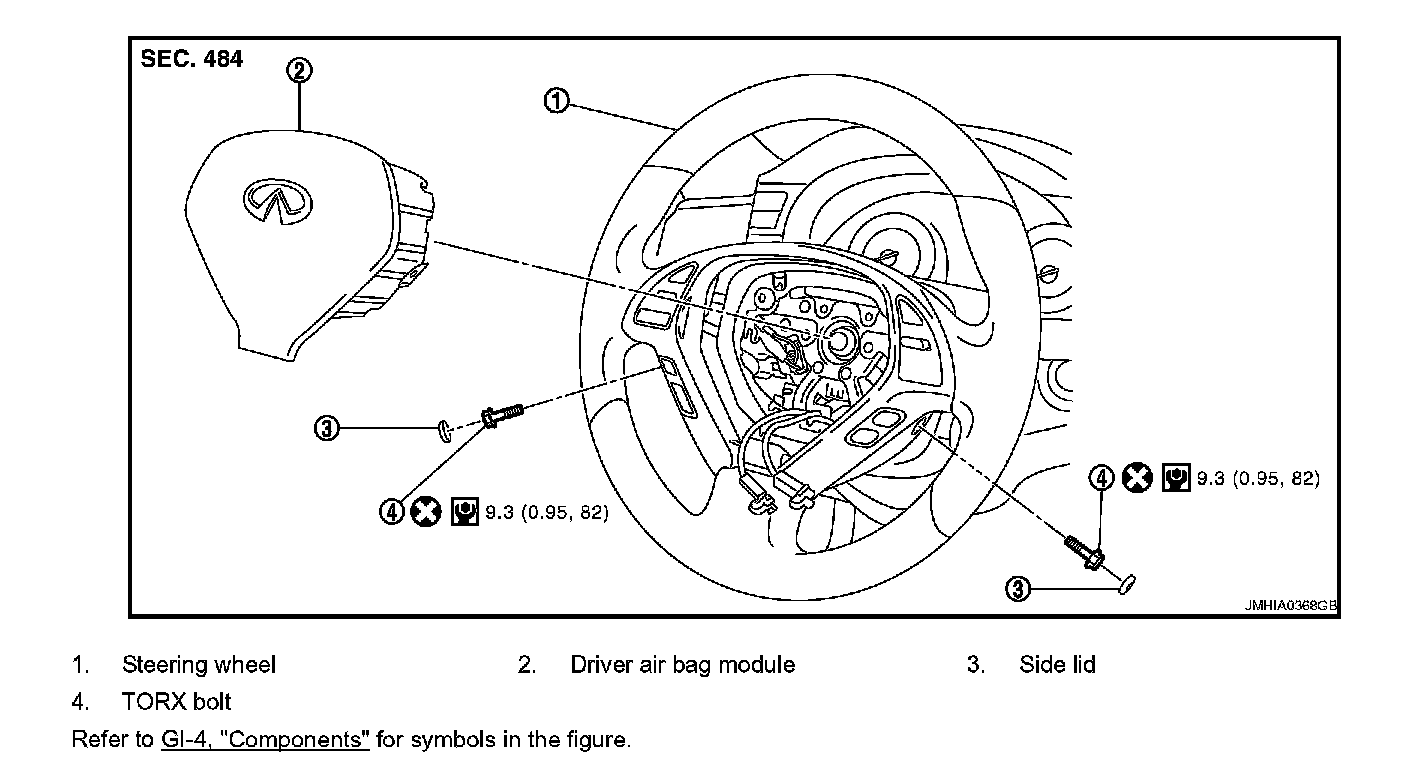 SEC. 484

2

1

3

4 9.3 (0.95, 82)

4 9.3 (0.95, 82)

3

JMHIA0368GB

1. Steering wheel
2. Driver air bag module
3. Side lid
4. TORX bolt

Refer to GI-4, "Components" for symbols in the figure.