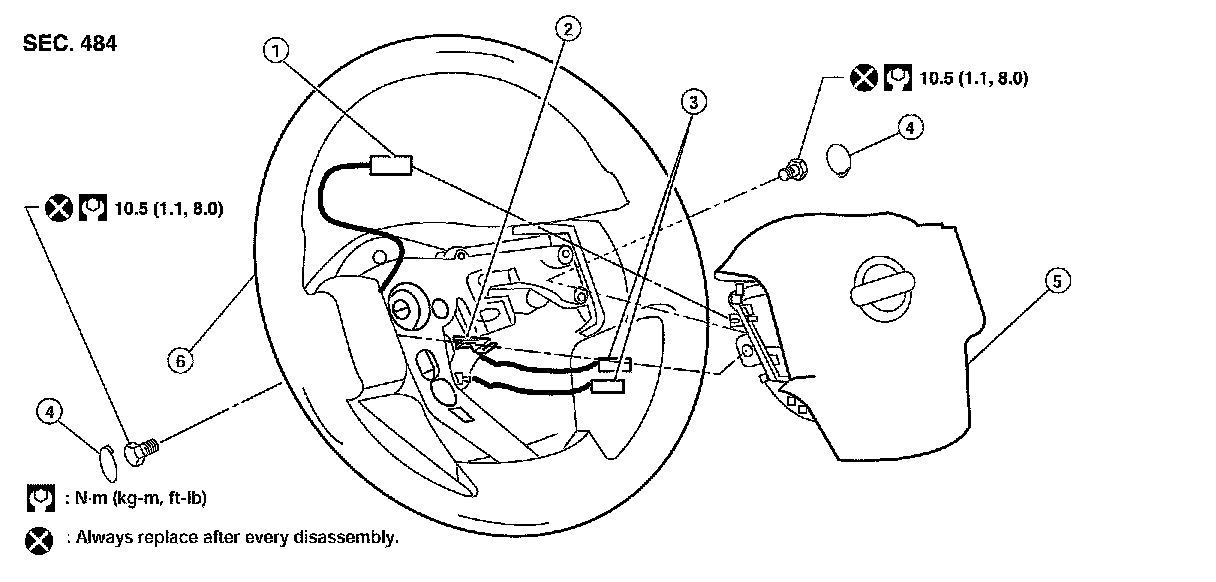 SEC. 484

1

2

3

10.5 (1.1, 8.0)

4

10.5 (1.1, 8.0)

5

6

4

: N·m (kg-m, ft-lb)

: Always replace after every disassembly.