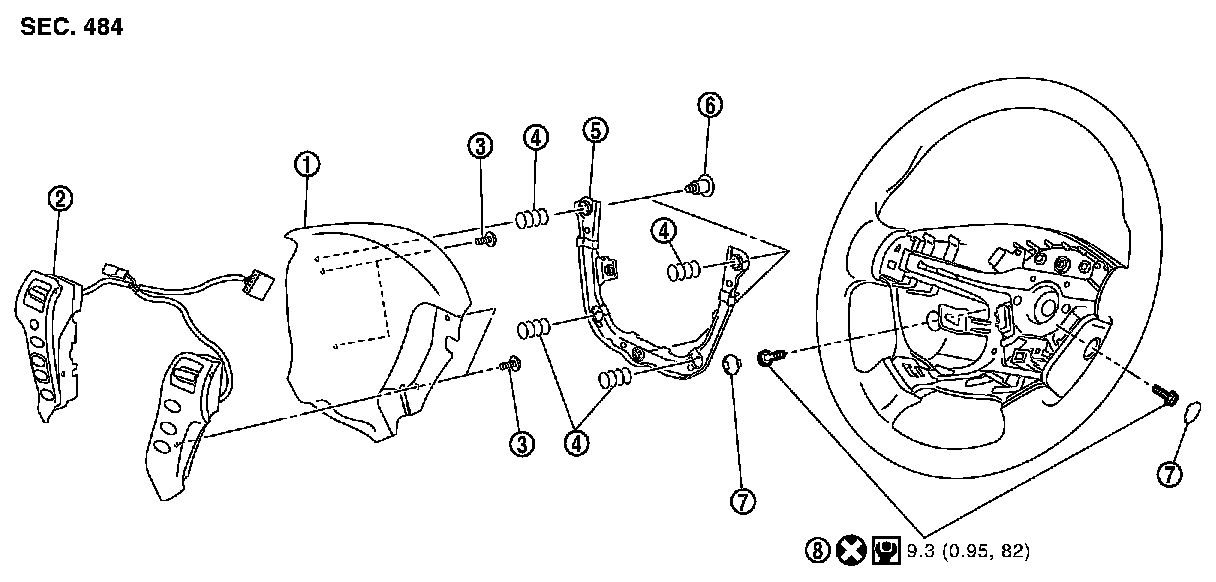 SEC. 484

2

1

3

4

5

6

4

3

4

7

7

8 9.3 (0.95, 82)