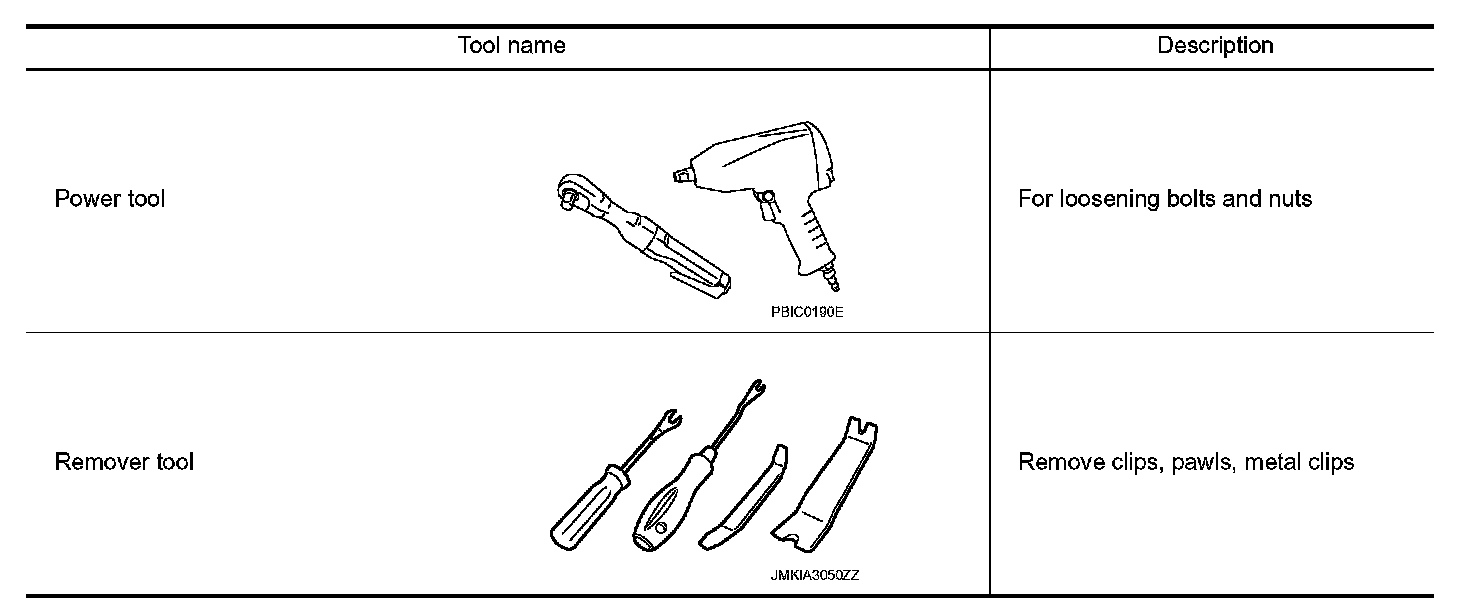 | Tool name | Description |
|---|---|
| Power tool PBIC0190E | For loosening bolts and nuts |
| Remover tool JMKIA3050ZZ | Remove clips, pawls, metal clips |