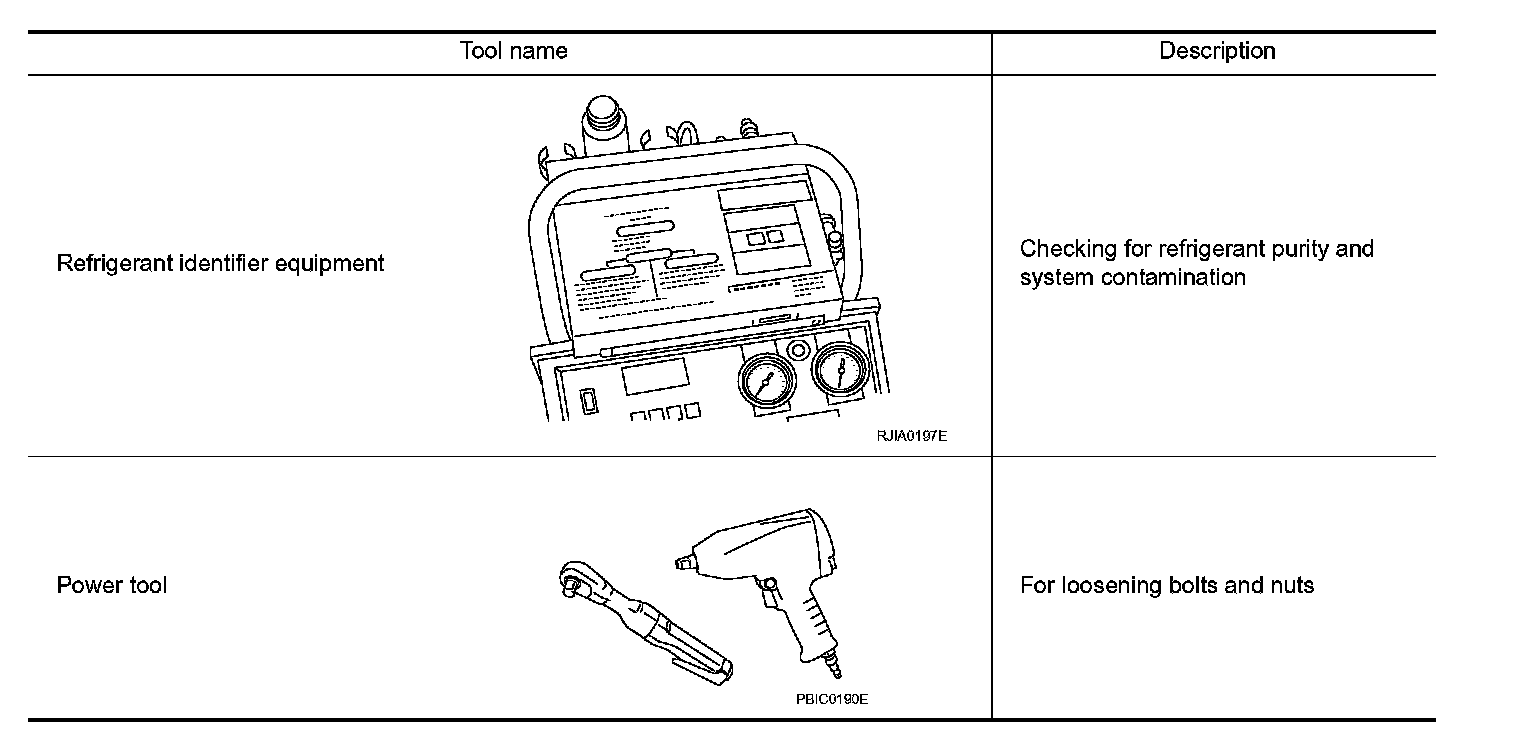 | Tool name | Description |
|---|---|
| Refrigerant identifier equipment RJIA0197E | Checking for refrigerant purity and system contamination |
| Power tool PBIC0190E | For loosening bolts and nuts |