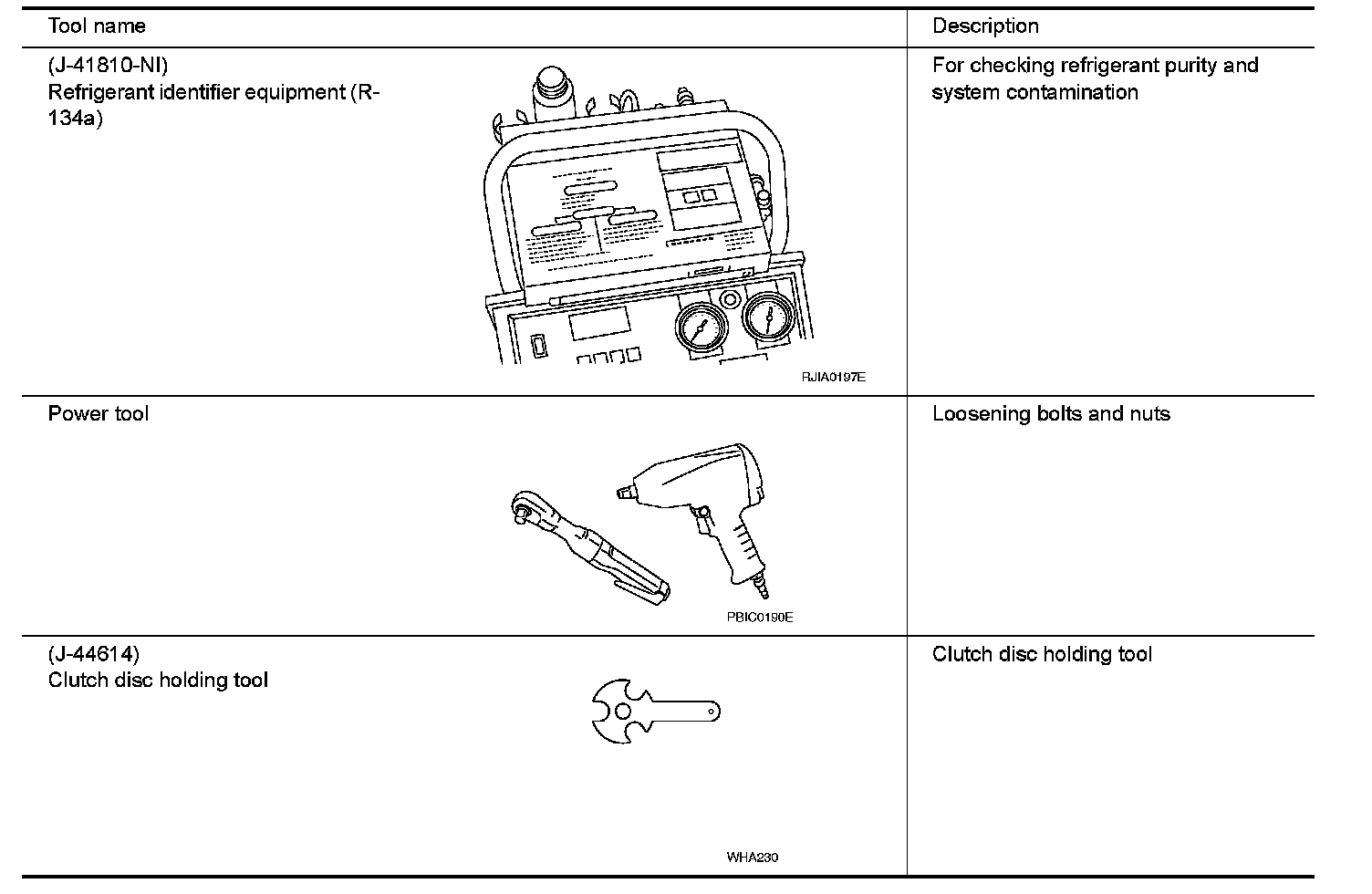 | Tool name | Description |
|---|---|
| (J-41810-NI) Refrigerant identifier equipment (R-134a) RJIA0197E | For checking refrigerant purity and system contamination |
| Power tool PBIC0190E | Loosening bolts and nuts |
| (J-44614) Clutch disc holding tool WHA230 | Clutch disc holding tool |