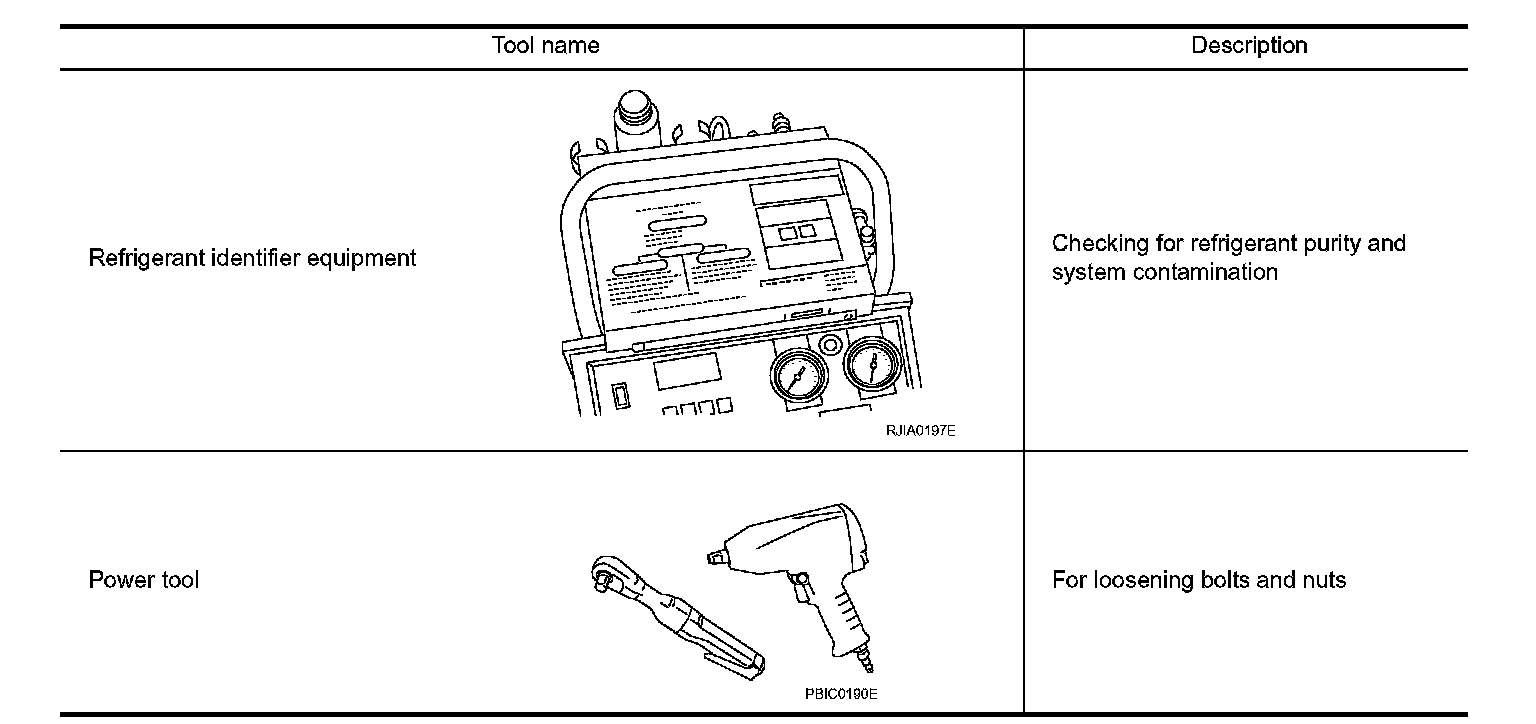 | Tool name | Description |
|---|---|
| Refrigerant identifier equipment RJIA0197E | Checking for refrigerant purity and system contamination |
| Power tool PBIC0190E | For loosening bolts and nuts |