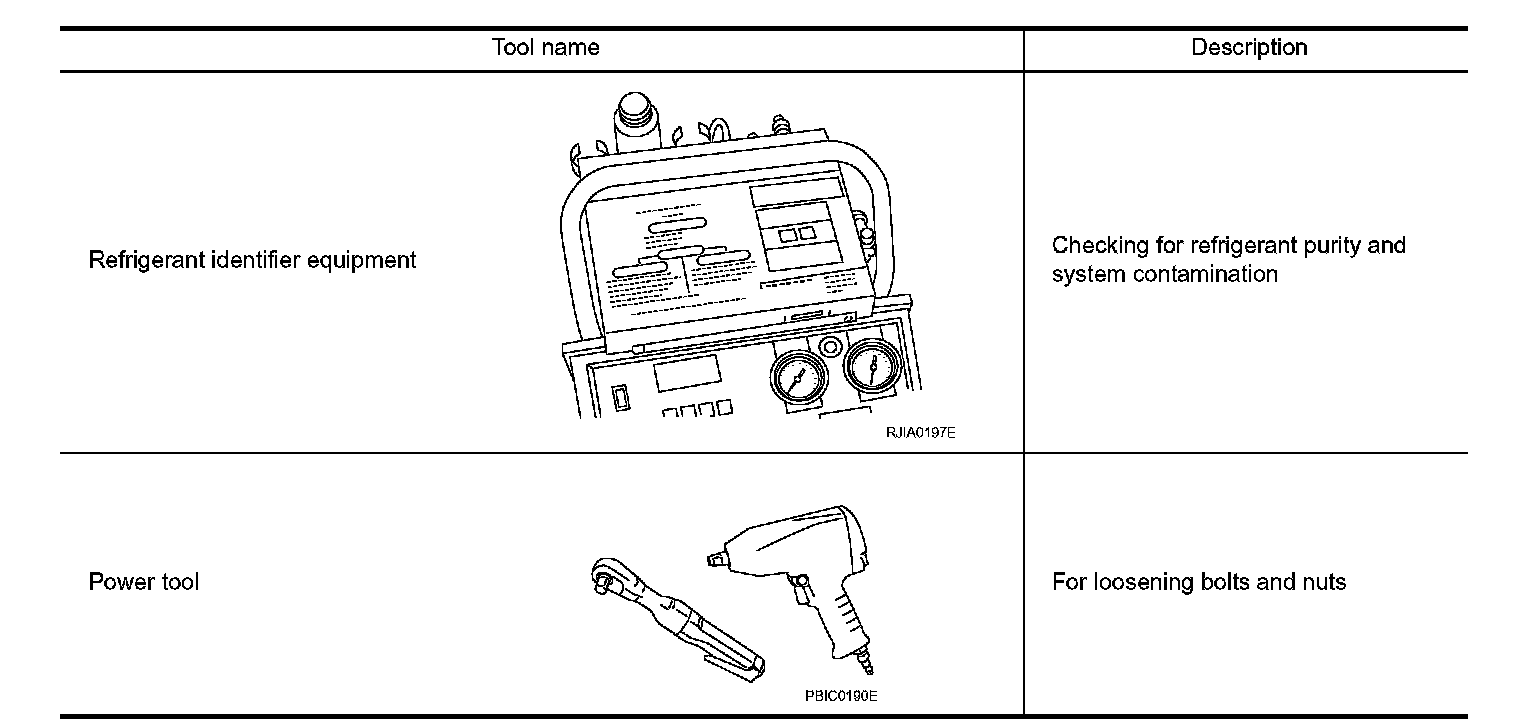 | Tool name | Description |
|---|---|
| Refrigerant identifier equipment RJIA0197E | Checking for refrigerant purity and system contamination |
| Power tool PBIC0190E | For loosening bolts and nuts |