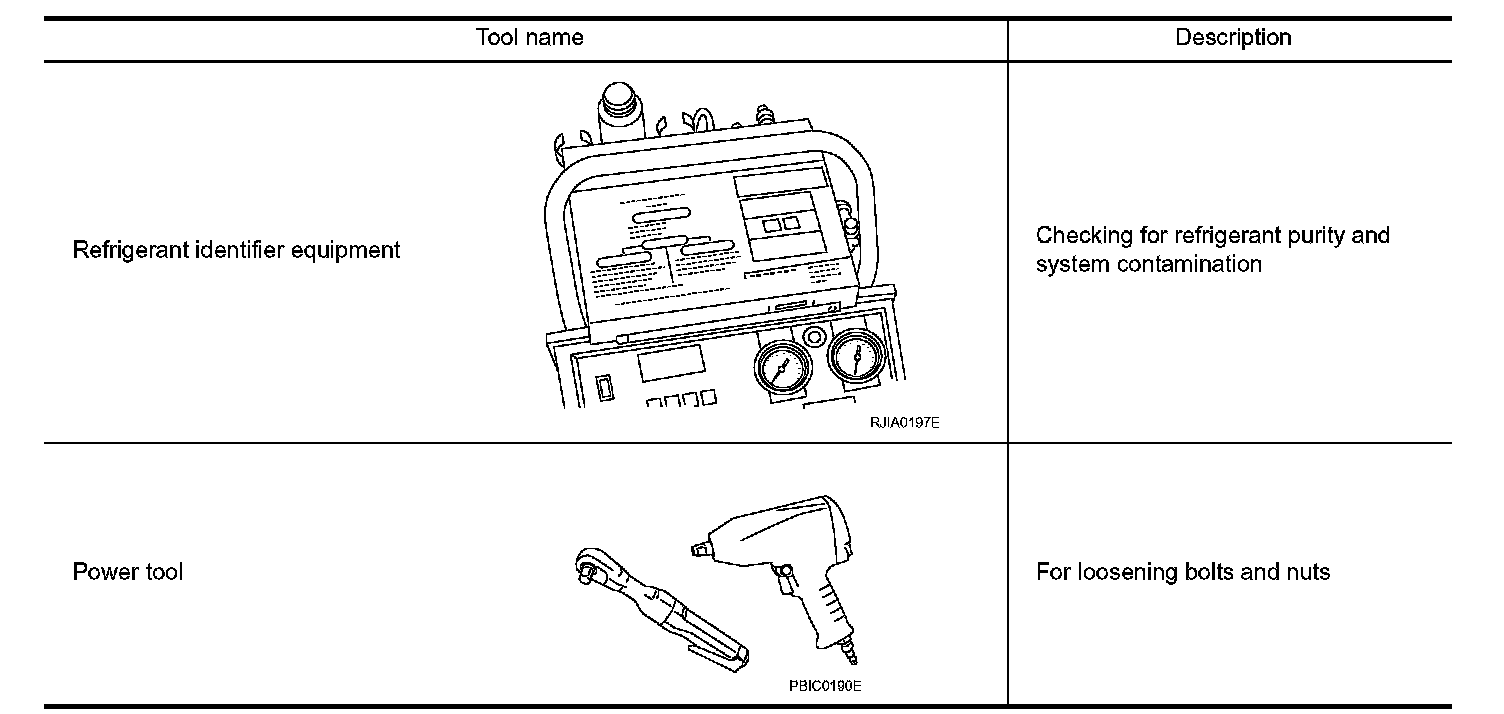 | Tool name | Description |
|---|---|
| Refrigerant identifier equipment RJIA0197E | Checking for refrigerant purity and system contamination |
| Power tool PBIC0190E | For loosening bolts and nuts |