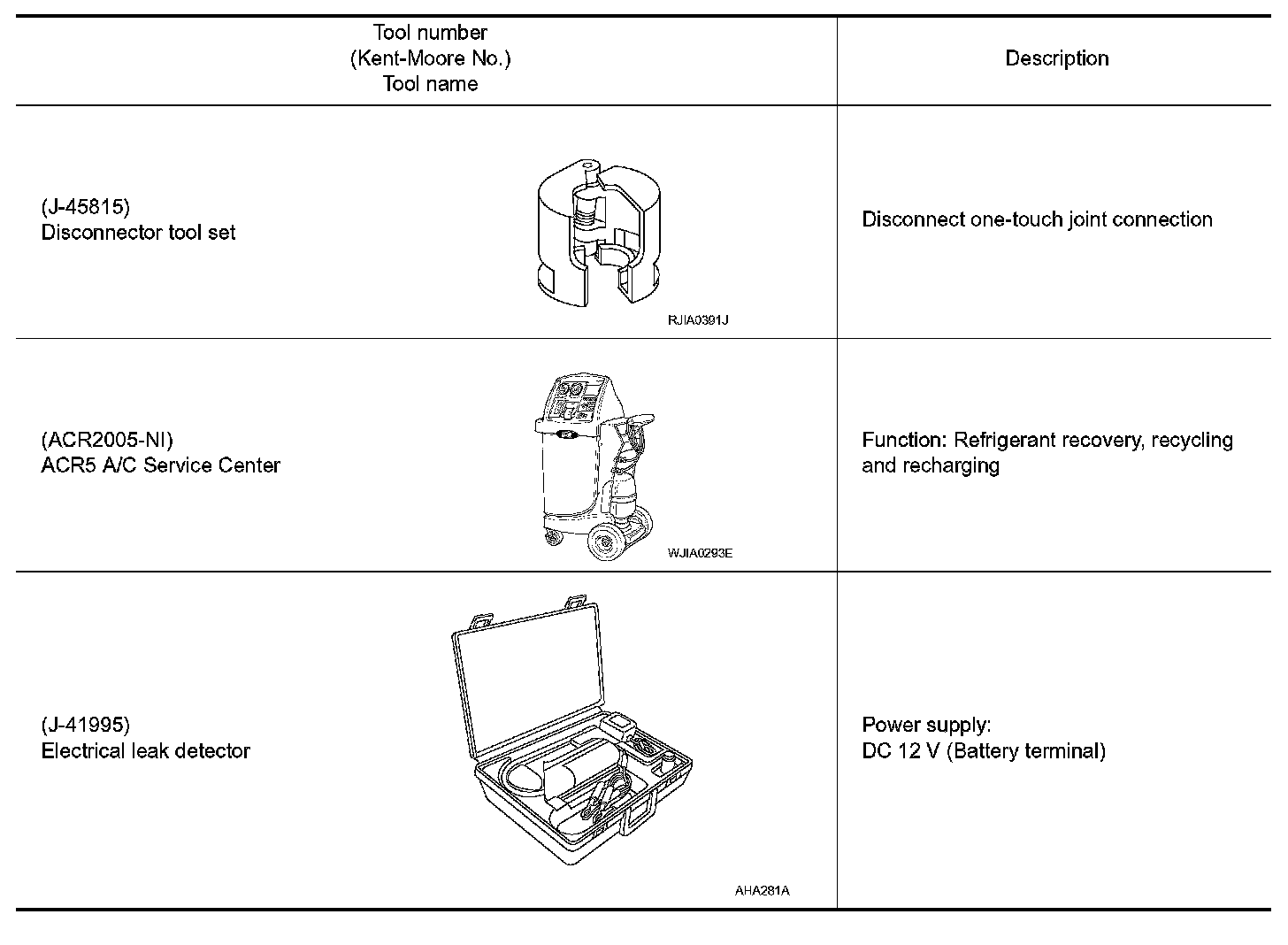 | Tool number (Kent-Moore No.) Tool name | Description |
|---|---|
| (J-45815) Disconnector tool set RJIA0391J | Disconnect one-touch joint connection |
| (ACR2005-NI) ACR5 A/C Service Center WJIA0293E | Function: Refrigerant recovery, recycling and recharging |
| (J-41995) Electrical leak detector AHA281A | Power supply: DC 12 V (Battery terminal) |