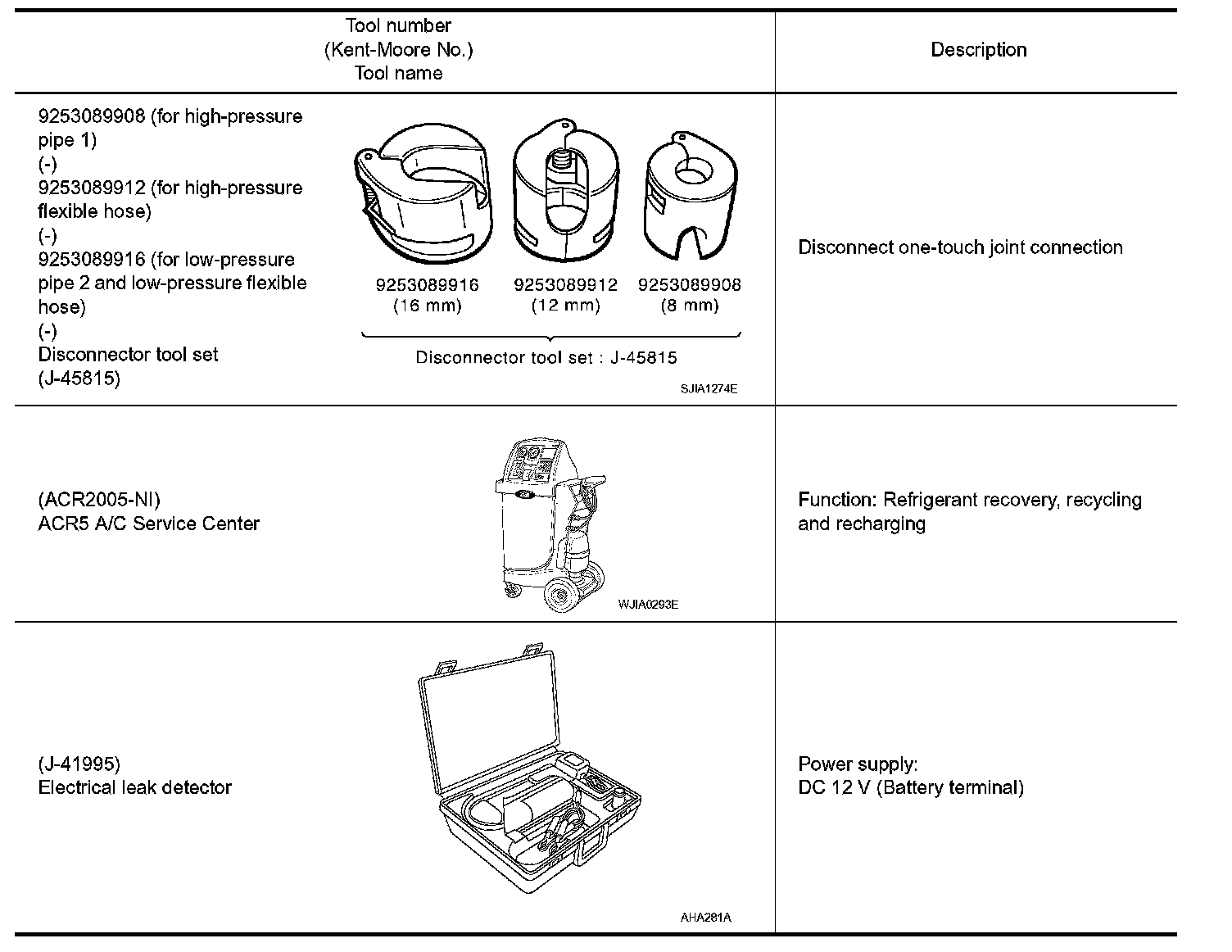 | Tool number (Kent-Moore No.) Tool name | Description |
|---|---|
| 9253089908 (for high-pressure pipe 1) (-) 9253089912 (for high-pressure flexible hose) (-) 9253089916 (for low-pressure pipe 2 and low-pressure flexible hose) (-) Disconnector tool set (J-45815) 9253089916 (16 mm) 9253089912 (12 mm) 9253089908 (8 mm) Disconnector tool set : J-45815 SJIA1274E | Disconnect one-touch joint connection |
| (ACR2005-NI) ACR5 A/C Service Center WJIA0293E | Function: Refrigerant recovery, recycling and recharging |
| (J-41995) Electrical leak detector AHA281A | Power supply: DC 12 V (Battery terminal) |