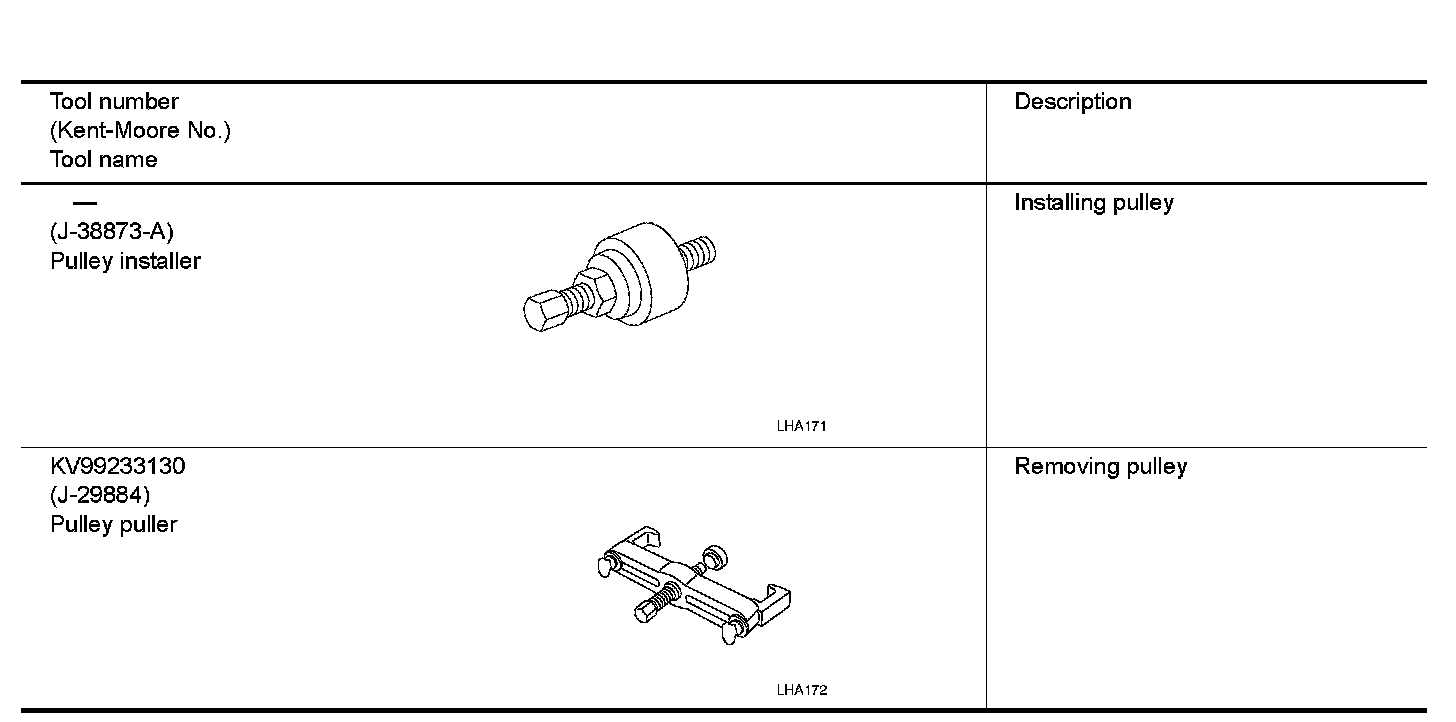 | Tool number (Kent-Moore No.) Tool name | Description |
|---|---|
| — (J-38873-A) Pulley installer LHA171 | Installing pulley |
| KV99233130 (J-29884) Pulley puller LHA172 | Removing pulley |