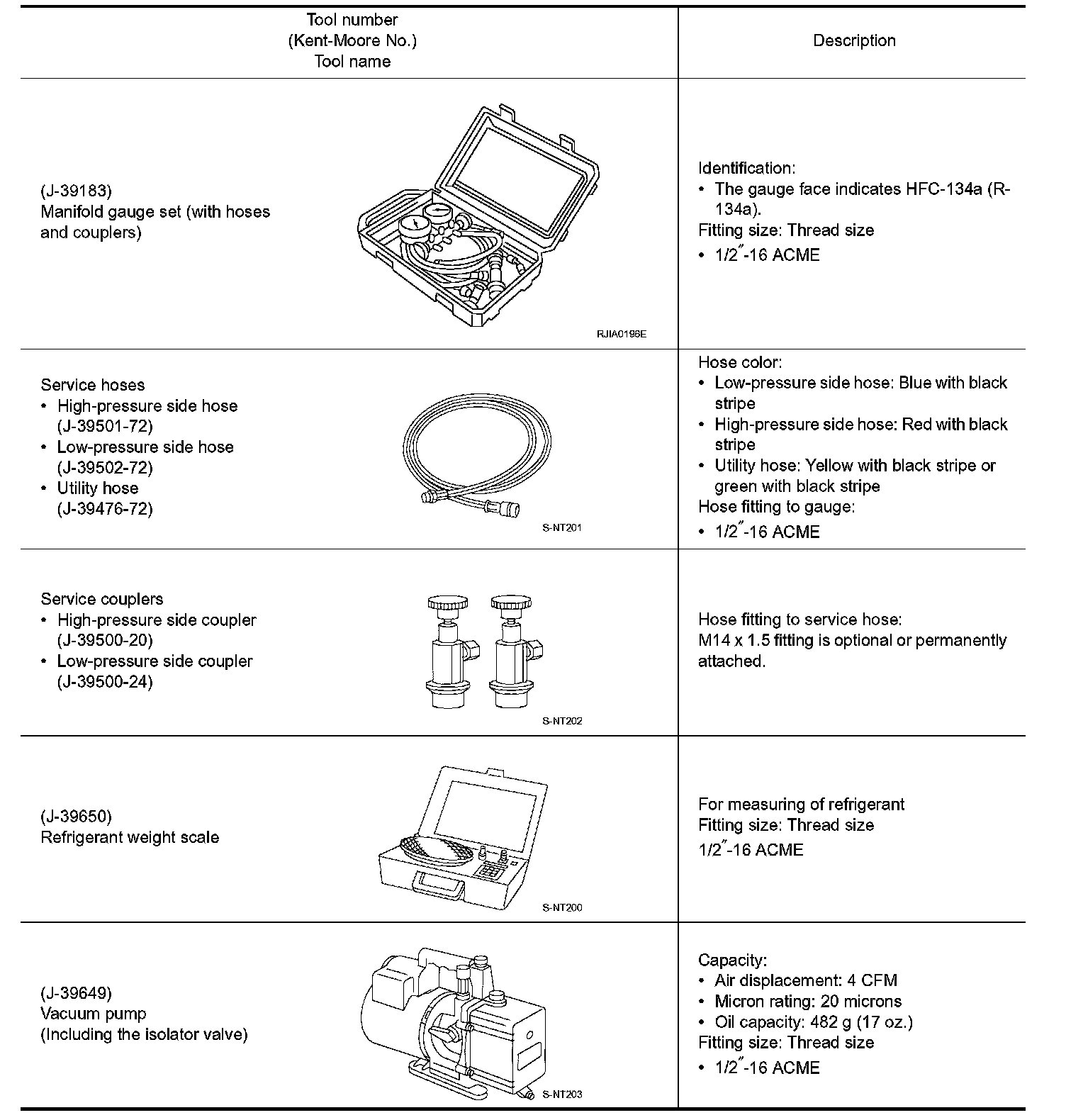 | Tool number (Kent-Moore No.) Tool name | Description |
|---|---|
| (J-39183) Manifold gauge set (with hoses and couplers) RJIA0196E | Identification: • The gauge face indicates HFC-134a (R-134a). Fitting size: Thread size • 1/2″-16 ACME |
| Service hoses • High-pressure side hose (J-39501-72) • Low-pressure side hose (J-39502-72) • Utility hose (J-39476-72) S-NT201 | Hose color: • Low-pressure side hose: Blue with black stripe • High-pressure side hose: Red with black stripe • Utility hose: Yellow with black stripe or green with black stripe Hose fitting to gauge: • 1/2″-16 ACME |
| Service couplers • High-pressure side coupler (J-39500-20) • Low-pressure side coupler (J-39500-24) S-NT202 | Hose fitting to service hose: M14 x 1.5 fitting is optional or permanently attached. |
| (J-39650) Refrigerant weight scale S-NT200 | For measuring of refrigerant Fitting size: Thread size 1/2″-16 ACME |
| (J-39649) Vacuum pump (Including the isolator valve) S-NT203 | Capacity: • Air displacement: 4 CFM • Micron rating: 20 microns • Oil capacity: 482 g (17 oz.) Fitting size: Thread size • 1/2″-16 ACME |