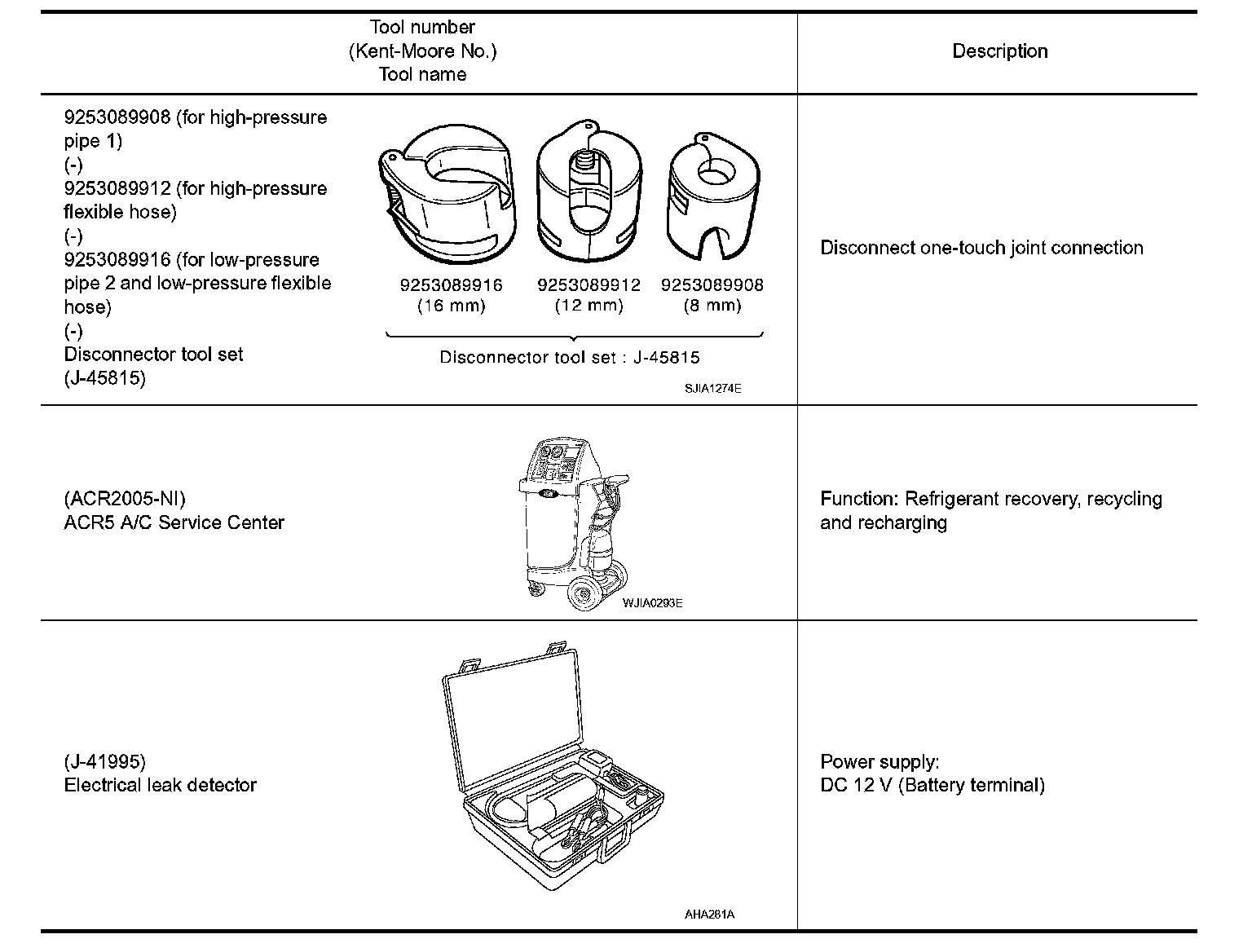 | Tool number (Kent-Moore No.) Tool name | Description |
|---|---|
| 9253089908 (for high-pressure pipe 1) (-) 9253089912 (for high-pressure flexible hose) (-) 9253089916 (for low-pressure pipe 2 and low-pressure flexible hose) (-) Disconnector tool set (J-45815) 9253089916 (16 mm) 9253089912 (12 mm) 9253089908 (8 mm) Disconnector tool set : J-45815 SJIA1274E | Disconnect one-touch joint connection |
| (ACR2005-NI) ACR5 A/C Service Center WJIA0293E | Function: Refrigerant recovery, recycling and recharging |
| (J-41995) Electrical leak detector AHA281A | Power supply: DC 12 V (Battery terminal) |