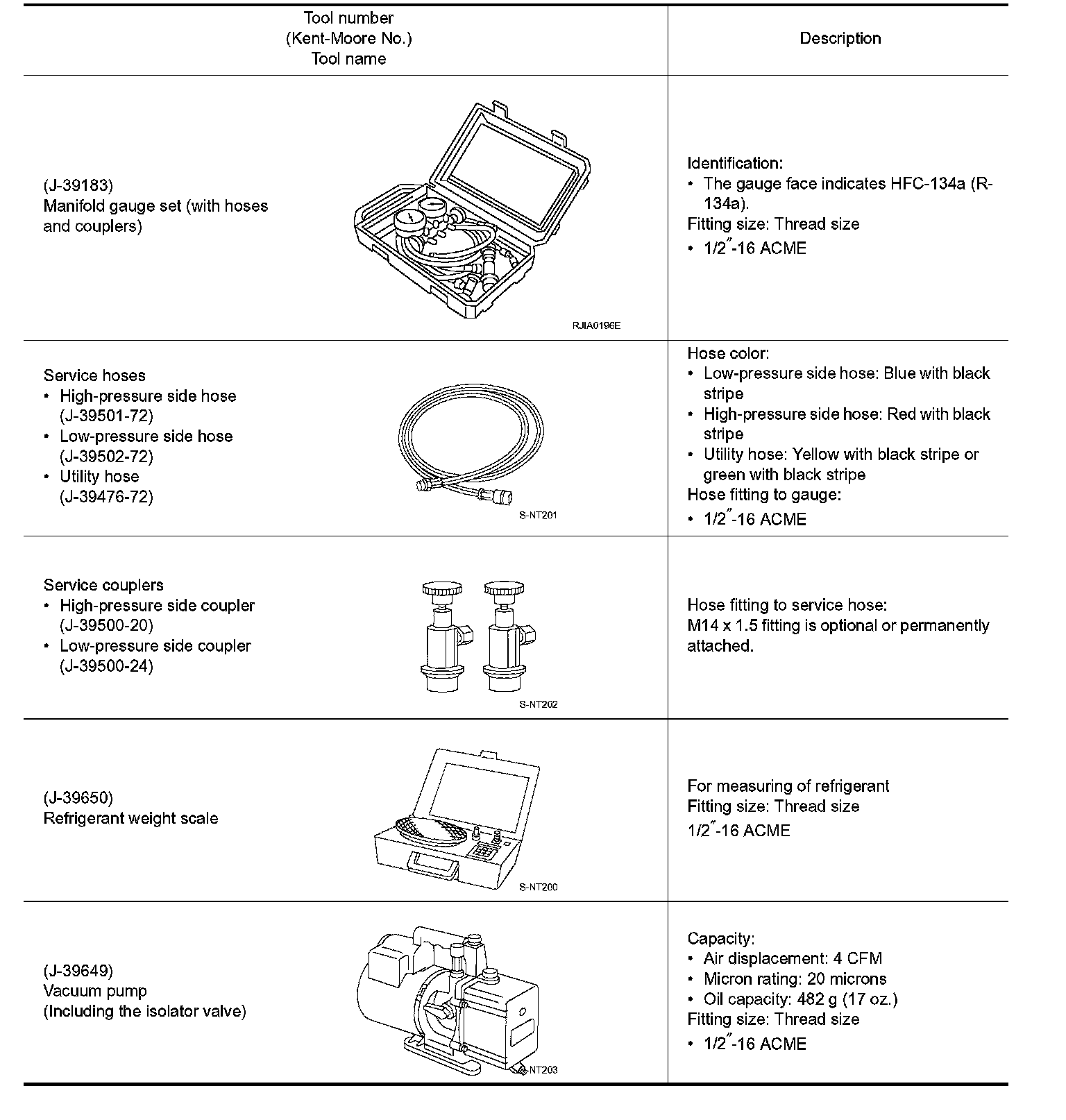 | Tool number (Kent-Moore No.) Tool name | Description |
|---|---|
| (J-39183) Manifold gauge set (with hoses and couplers) RJIA0196E | Identification: • The gauge face indicates HFC-134a (R-134a). Fitting size: Thread size • 1/2″-16 ACME |
| Service hoses • High-pressure side hose (J-39501-72) • Low-pressure side hose (J-39502-72) • Utility hose (J-39476-72) S-NT201 | Hose color: • Low-pressure side hose: Blue with black stripe • High-pressure side hose: Red with black stripe • Utility hose: Yellow with black stripe or green with black stripe Hose fitting to gauge: • 1/2″-16 ACME |
| Service couplers • High-pressure side coupler (J-39500-20) • Low-pressure side coupler (J-39500-24) S-NT202 | Hose fitting to service hose: M14 x 1.5 fitting is optional or permanently attached. |
| (J-39650) Refrigerant weight scale S-NT200 | For measuring of refrigerant Fitting size: Thread size 1/2″-16 ACME |
| (J-39649) Vacuum pump (Including the isolator valve) S-NT203 | Capacity: • Air displacement: 4 CFM • Micron rating: 20 microns • Oil capacity: 482 g (17 oz.) Fitting size: Thread size • 1/2″-16 ACME |