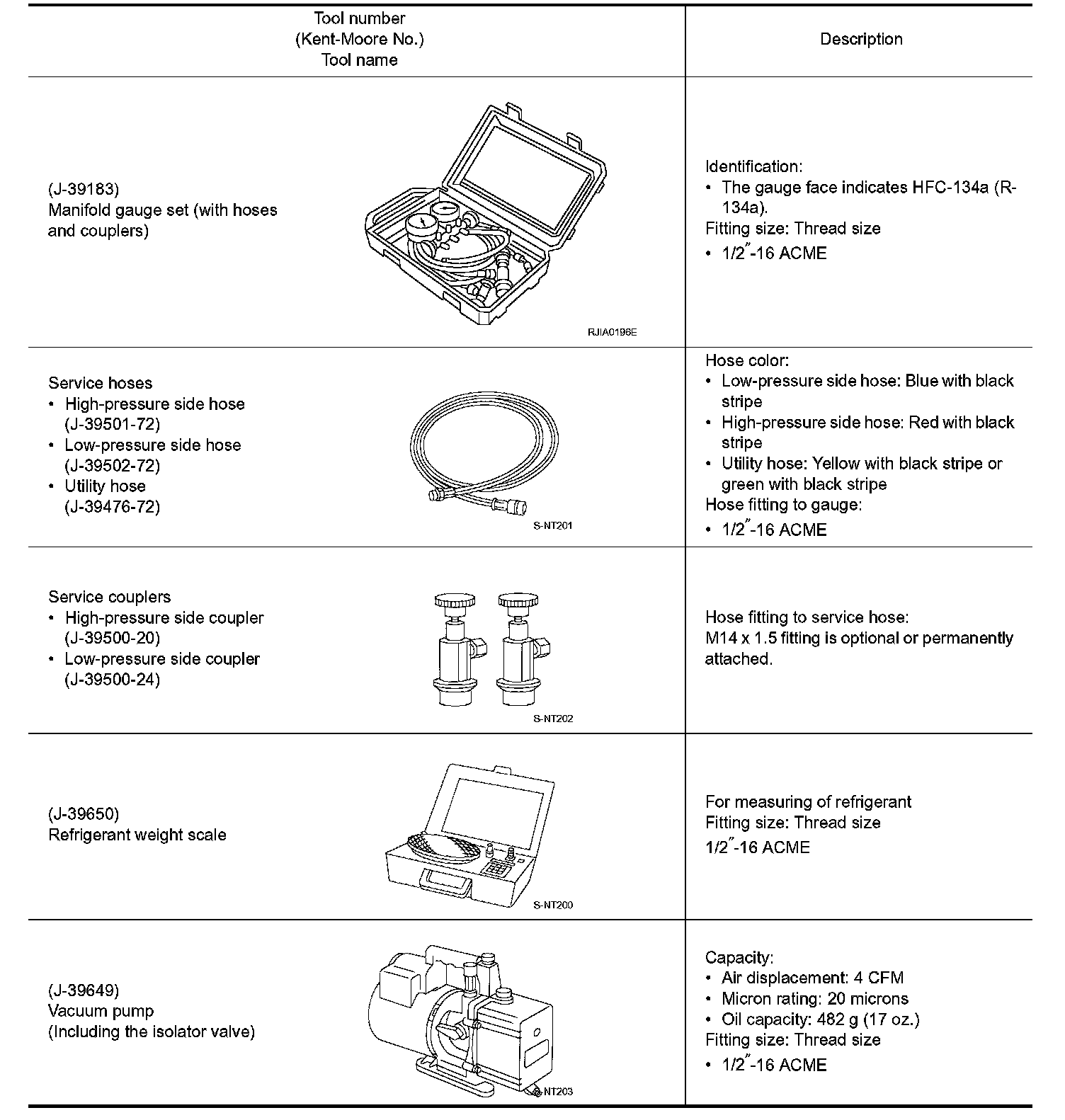 | Tool number (Kent-Moore No.) Tool name | Description |
|---|---|
| (J-39183) Manifold gauge set (with hoses and couplers) RJIA0196E | Identification: • The gauge face indicates HFC-134a (R-134a). Fitting size: Thread size • 1/2″-16 ACME |
| Service hoses • High-pressure side hose (J-39501-72) • Low-pressure side hose (J-39502-72) • Utility hose (J-39476-72) S-NT201 | Hose color: • Low-pressure side hose: Blue with black stripe • High-pressure side hose: Red with black stripe • Utility hose: Yellow with black stripe or green with black stripe Hose fitting to gauge: • 1/2″-16 ACME |
| Service couplers • High-pressure side coupler (J-39500-20) • Low-pressure side coupler (J-39500-24) S-NT202 | Hose fitting to service hose: M14 x 1.5 fitting is optional or permanently attached. |
| (J-39650) Refrigerant weight scale S-NT200 | For measuring of refrigerant Fitting size: Thread size 1/2″-16 ACME |
| (J-39649) Vacuum pump (Including the isolator valve) S-NT203 | Capacity: • Air displacement: 4 CFM • Micron rating: 20 microns • Oil capacity: 482 g (17 oz.) Fitting size: Thread size • 1/2″-16 ACME |