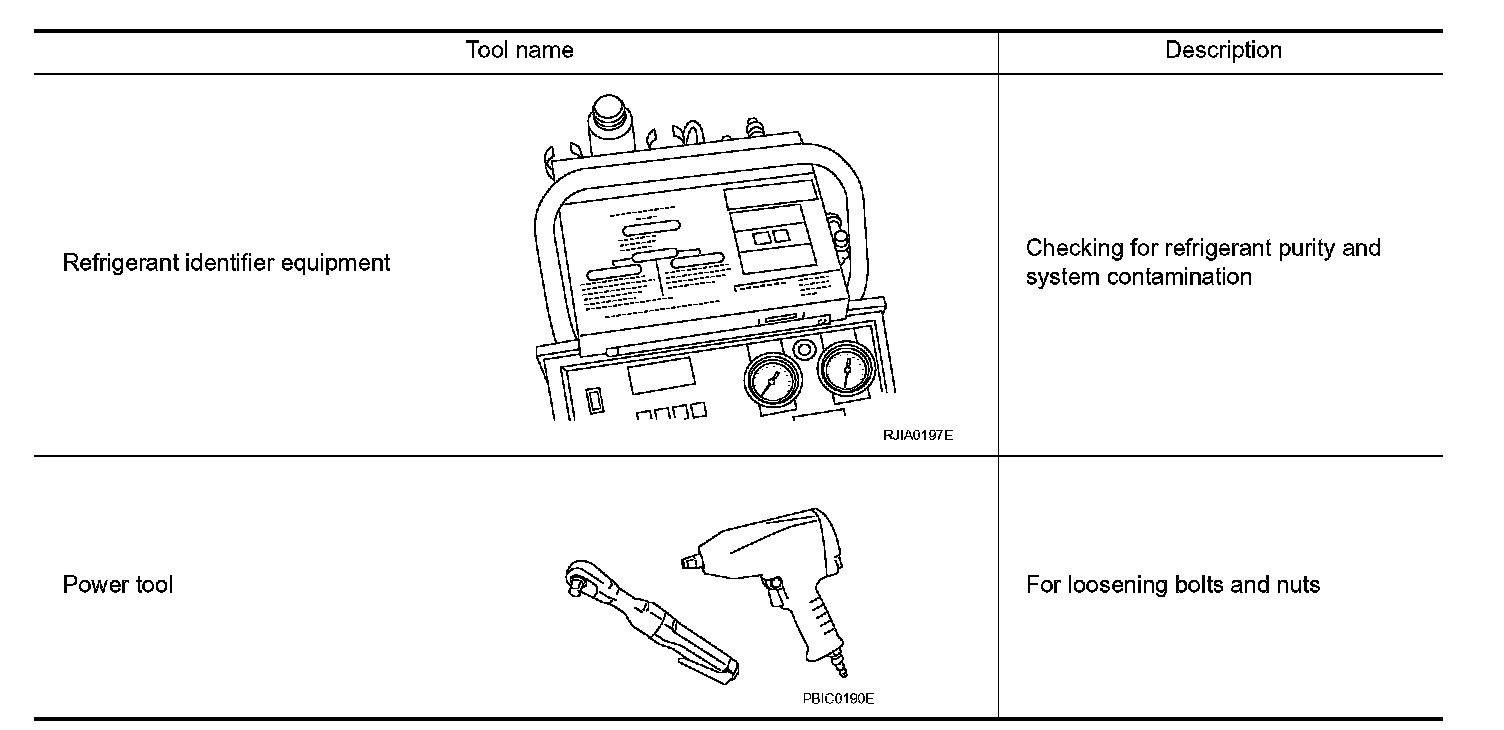 | Tool name | Description |
|---|---|
| Refrigerant identifier equipment RJIA0197E | Checking for refrigerant purity and system contamination |
| Power tool PBIC0190E | For loosening bolts and nuts |