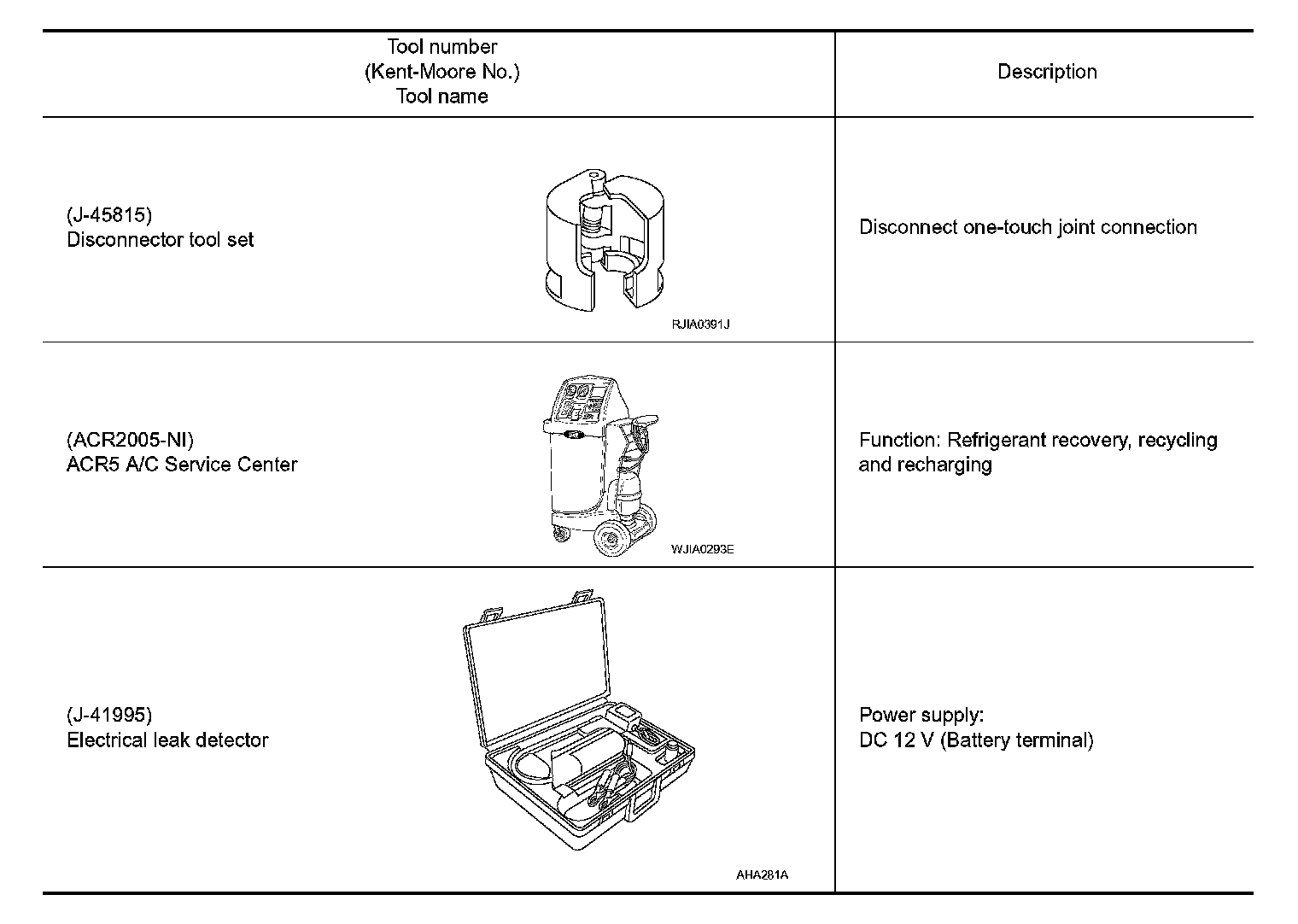 | Tool number (Kent-Moore No.) Tool name | Description |
|---|---|
| (J-45815) Disconnector tool set RJIA0391J | Disconnect one-touch joint connection |
| (ACR2005-NI) ACR5 A/C Service Center WJIA0293E | Function: Refrigerant recovery, recycling and recharging |
| (J-41995) Electrical leak detector AHA281A | Power supply: DC 12 V (Battery terminal) |