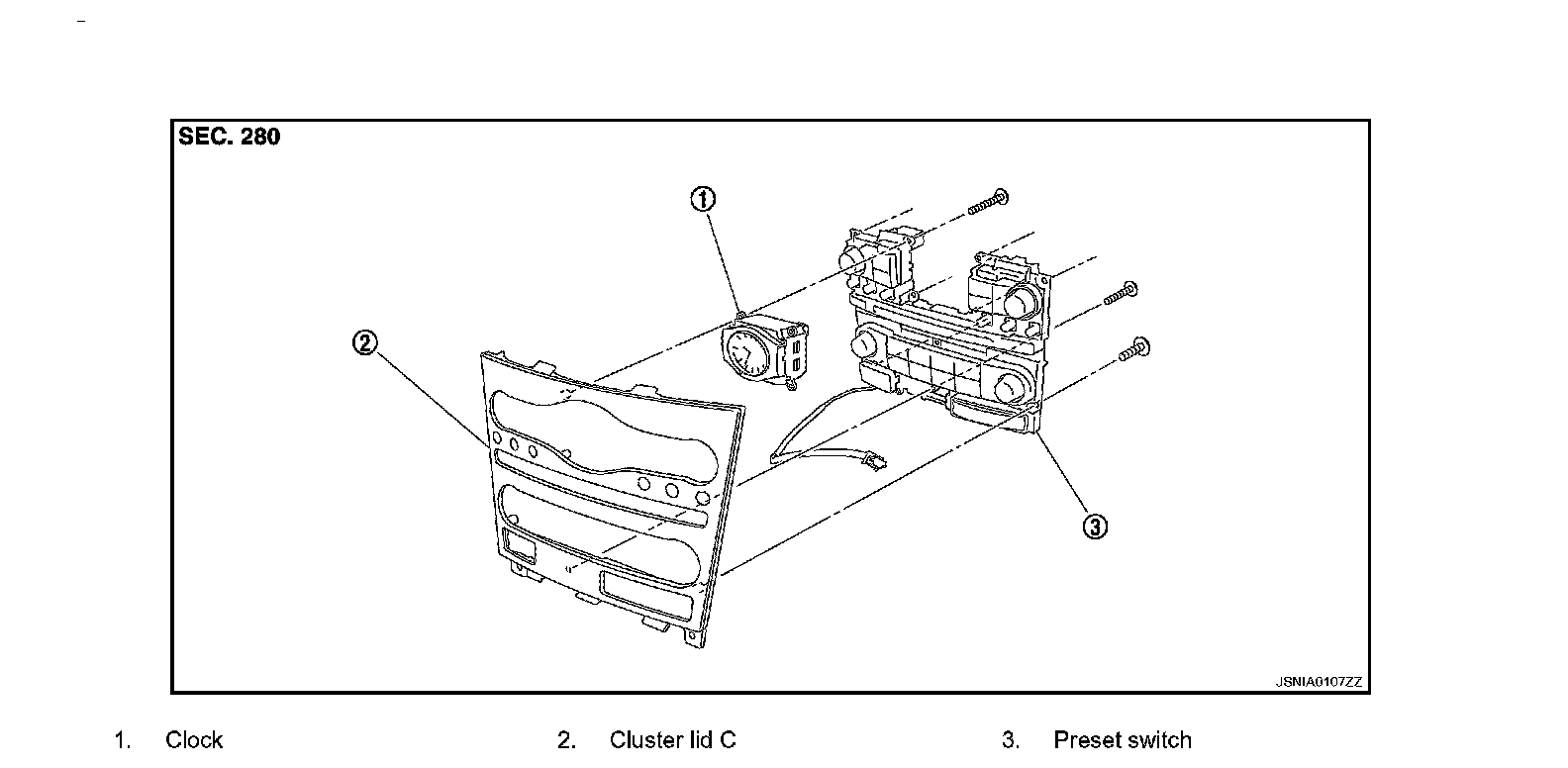 SEC. 280

1

2

3

JSNIA0107ZZ

1. Clock
2. Cluster lid C
3. Preset switch