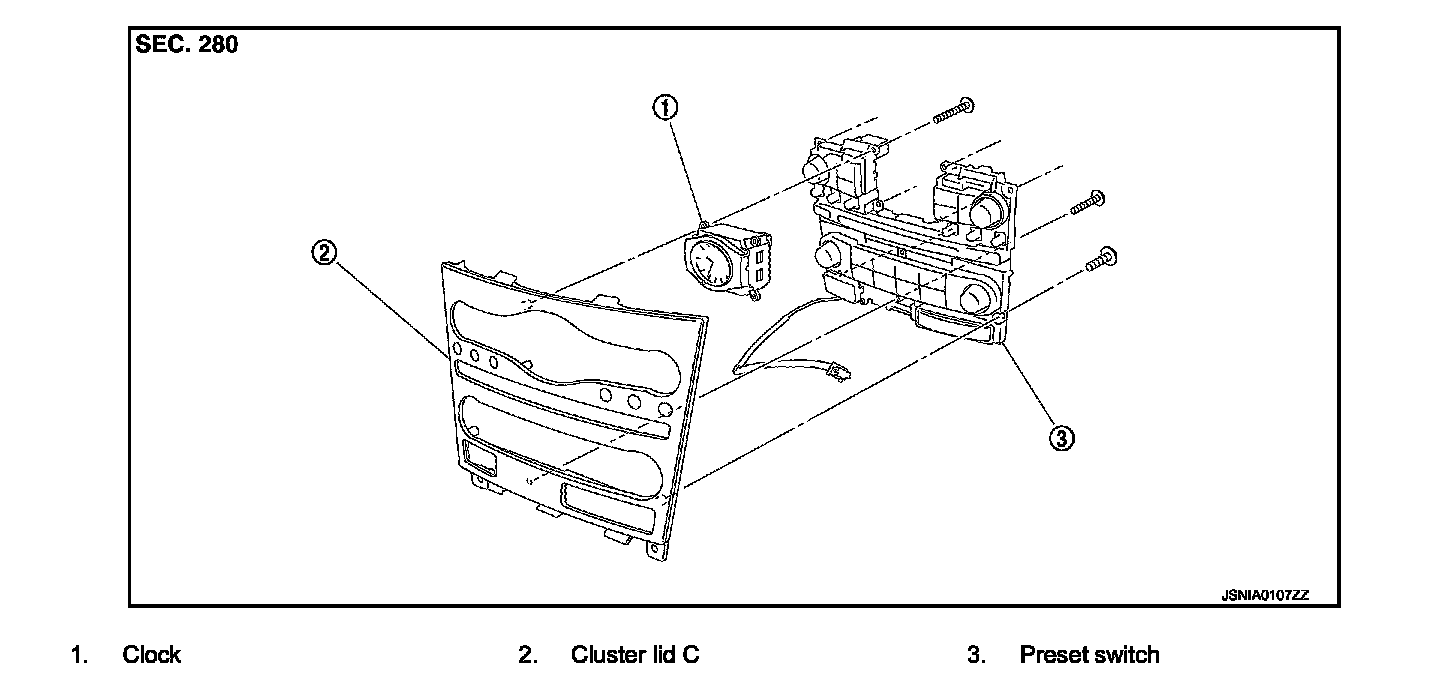 SEC. 280

①

②

③

JSNIA0107ZZ

1. Clock
2. Cluster lid C
3. Preset switch