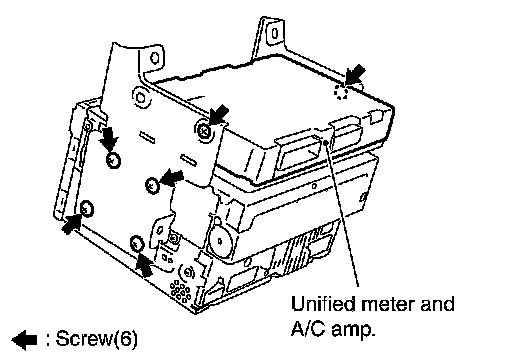 Unified meter and A/C amp.

: Screw(6)