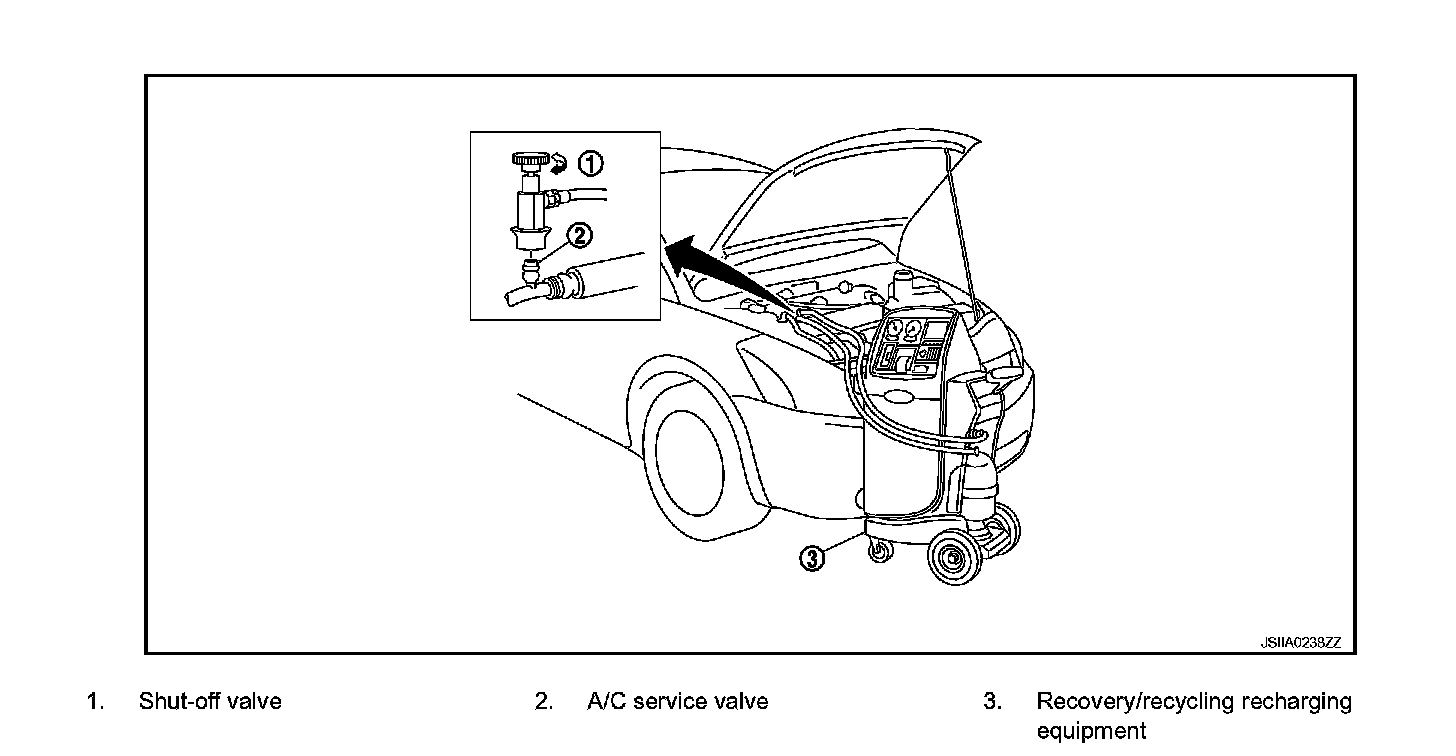 1

2

3

JSIIA0238ZZ

1. Shut-off valve

2. A/C service valve

3. Recovery/recycling recharging equipment