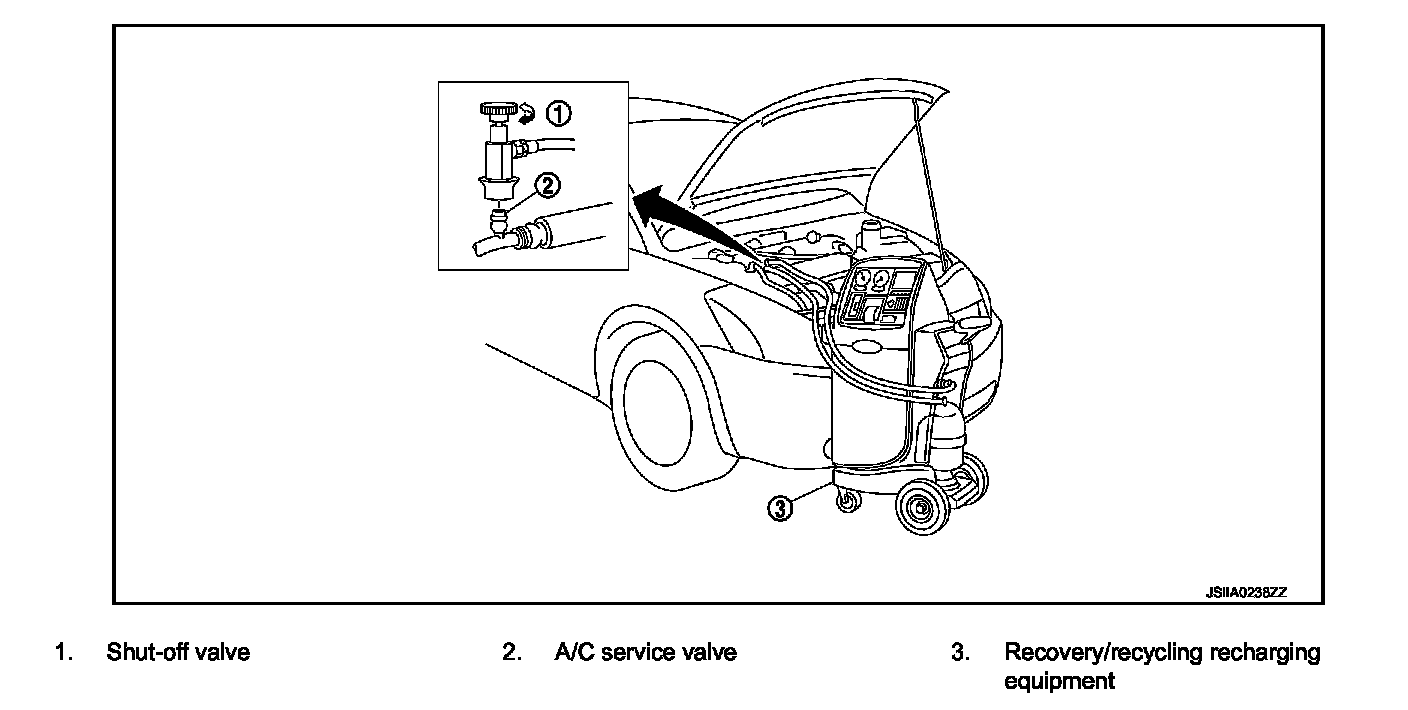 1
2
3
JSIIA0238ZZ

1. Shut-off valve

2. A/C service valve

3. Recovery/recycling recharging equipment