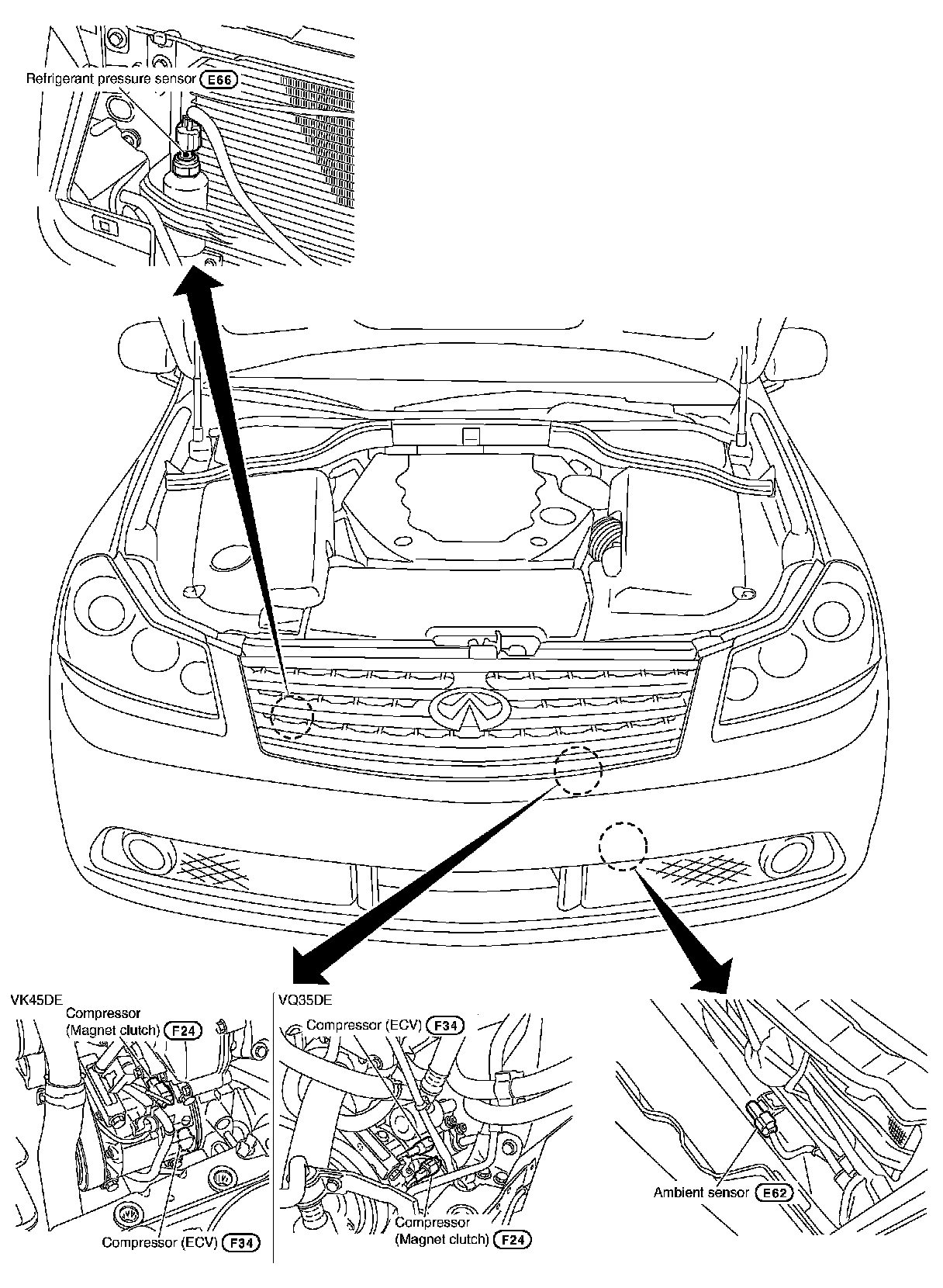 Refrigerant pressure sensor E66

VK45DE
Compressor (Magnet clutch) F24
Compressor (ECV) F34

VQ35DE
Compressor (ECV) F34
Compressor (Magnet clutch) F24

Ambient sensor E62